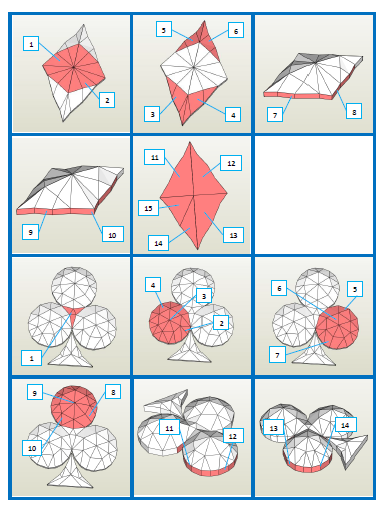 1
2
5
6
3
4
7
8
9
10
11
12
15
14
13
1
4
3
2
6
5
7
9
8
10
11
12
13
14