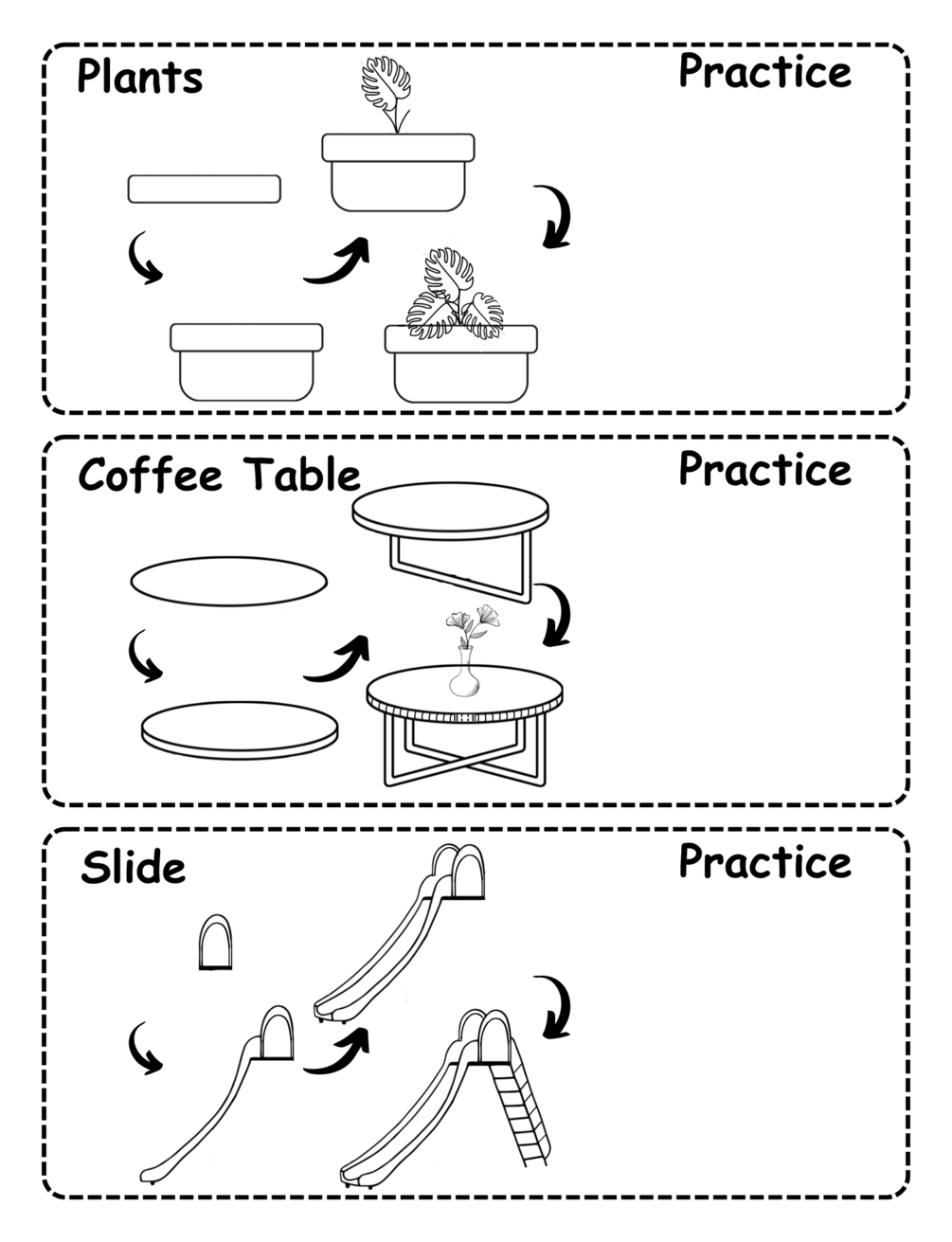 Plants

Practice

Coffee Table

Practice

Slide

Practice