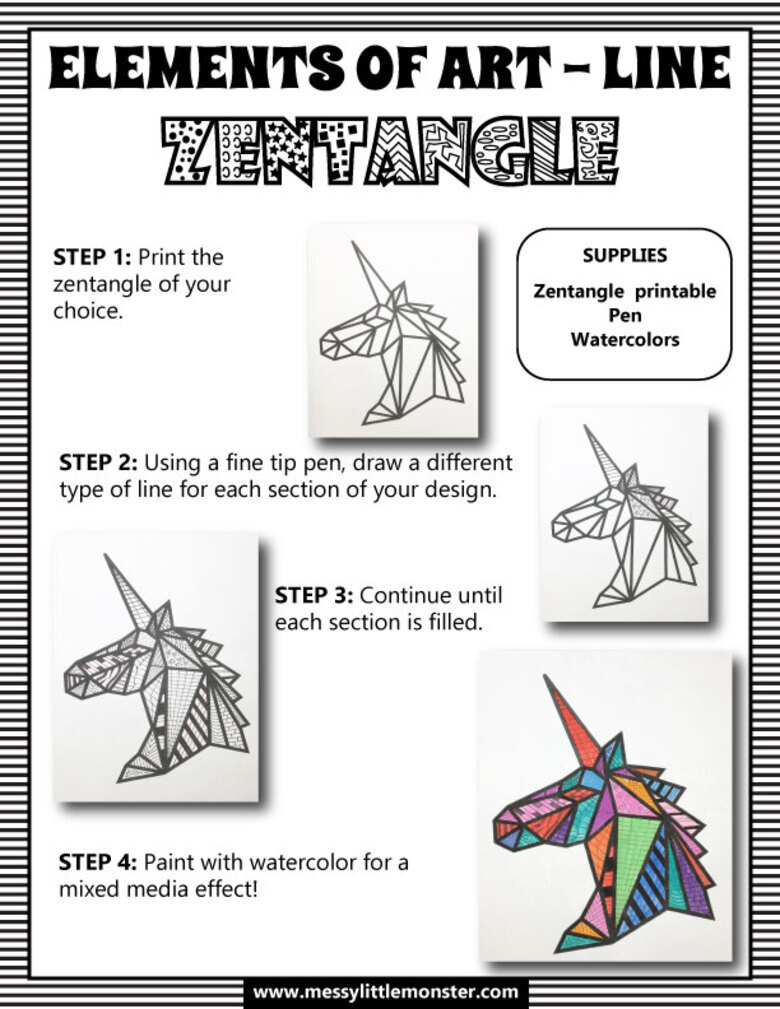 ELEMENTS OF ART – LINE

ZENTANGLE

STEP 1: Print the zentangle of your choice.

SUPPLIES

Zentangle printable
Pen
Watercolors

STEP 2: Using a fine tip pen, draw a different type of line for each section of your design.

STEP 3: Continue until each section is filled.

STEP 4: Paint with watercolor for a mixed media effect!

www.messylittlemonster.com