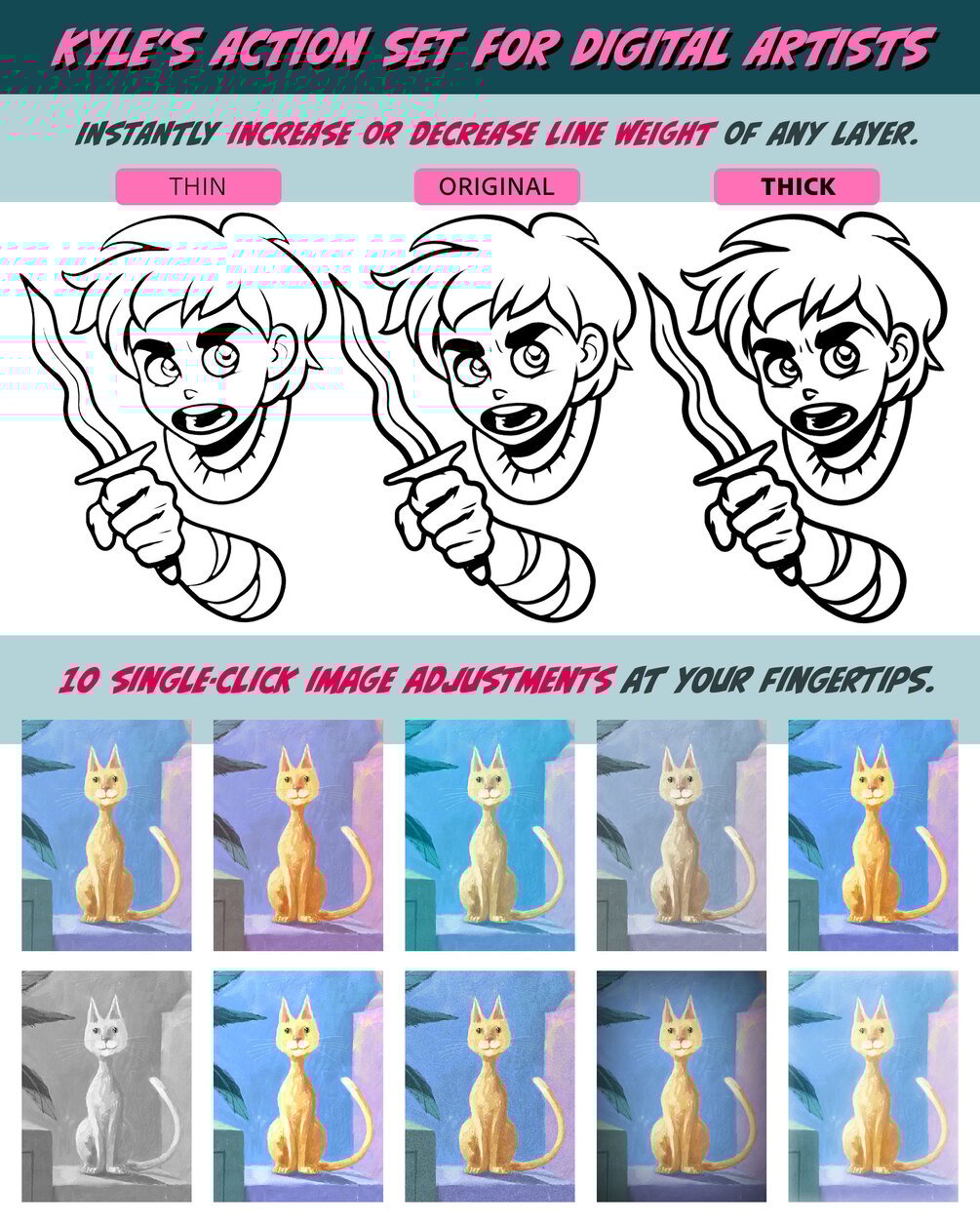 KYLE'S ACTION SET FOR DIGITAL ARTISTS

INSTANTLY INCREASE OR DECREASE LINE WEIGHT OF ANY LAYER.

THIN

ORIGINAL

THICK

10 SINGLE-CLICK IMAGE ADJUSTMENTS AT YOUR FINGERTIPS.