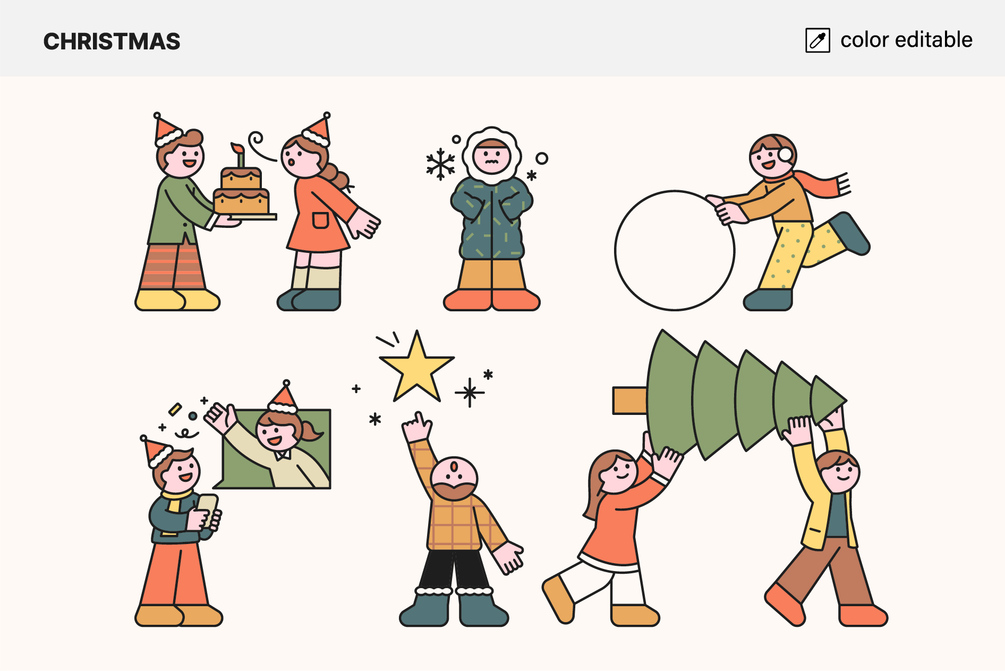 CHRISTMAS

color editable