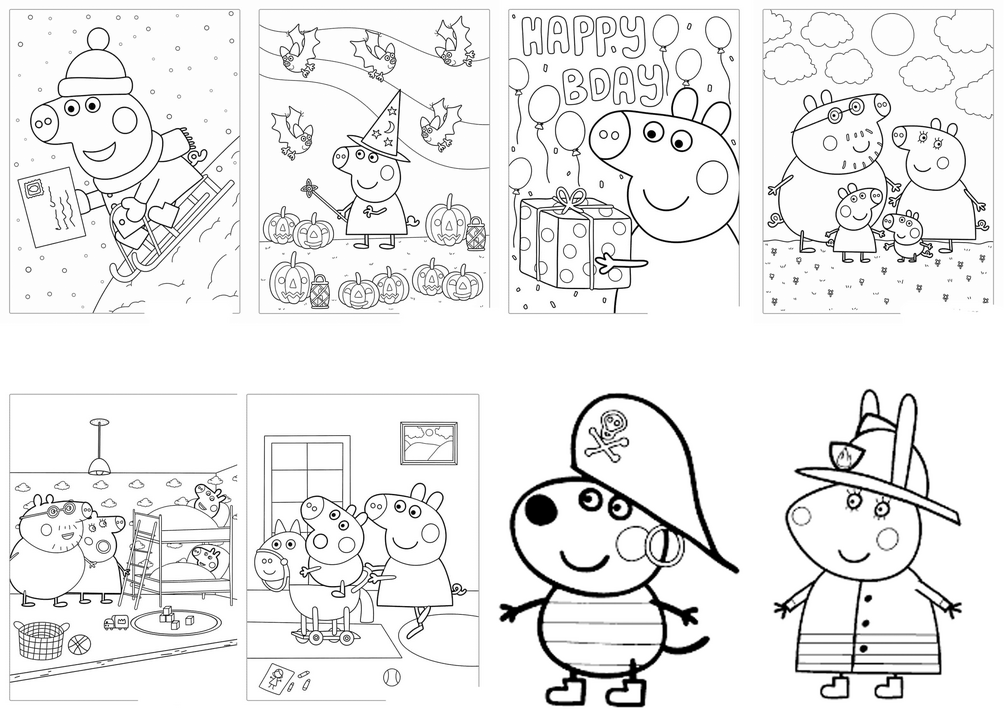 HAPPY BDAY