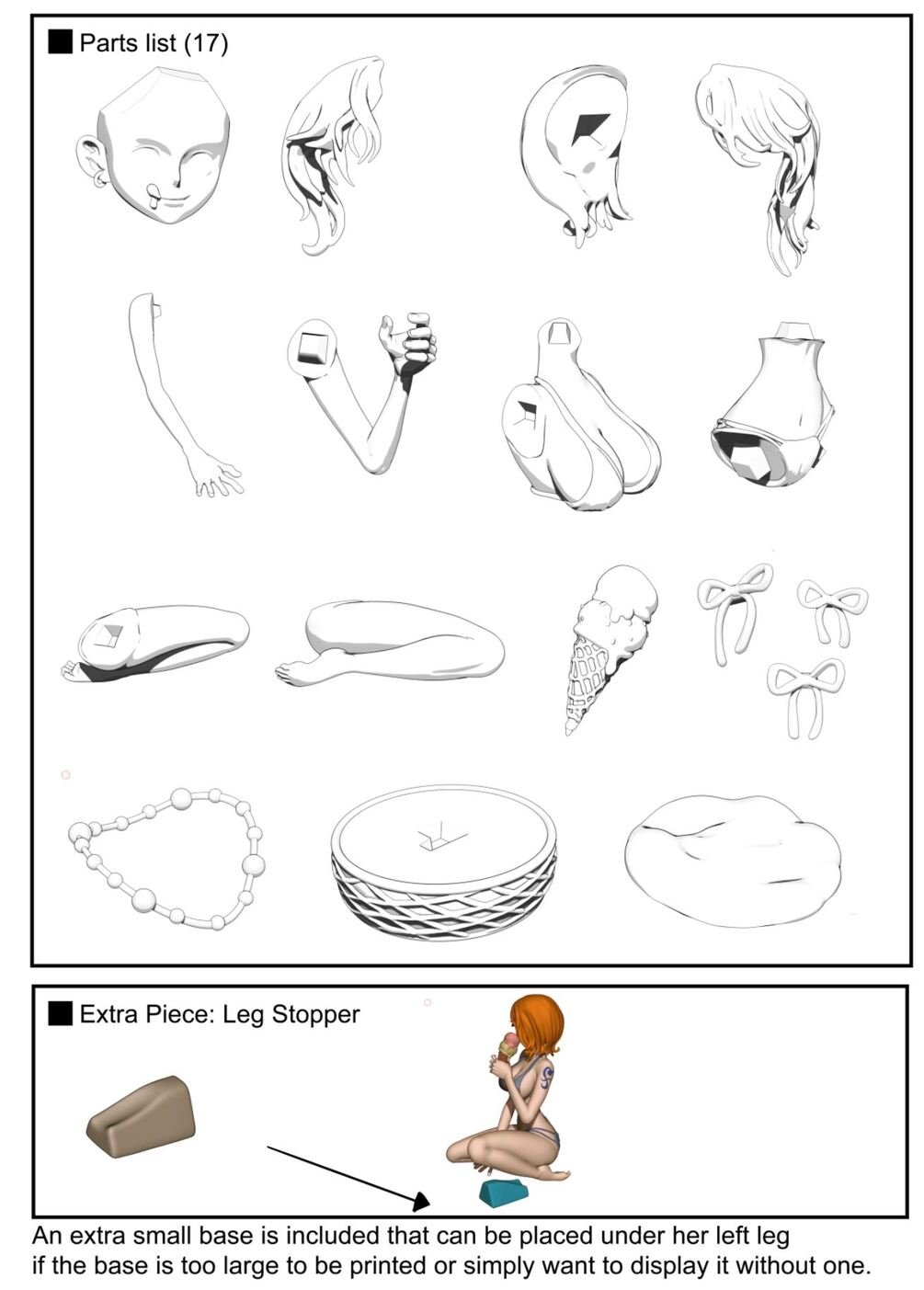 ■ Parts list (17)

■ Extra Piece: Leg Stopper

An extra small base is included that can be placed under her left leg if the base is too large to be printed or simply want to display it without one.