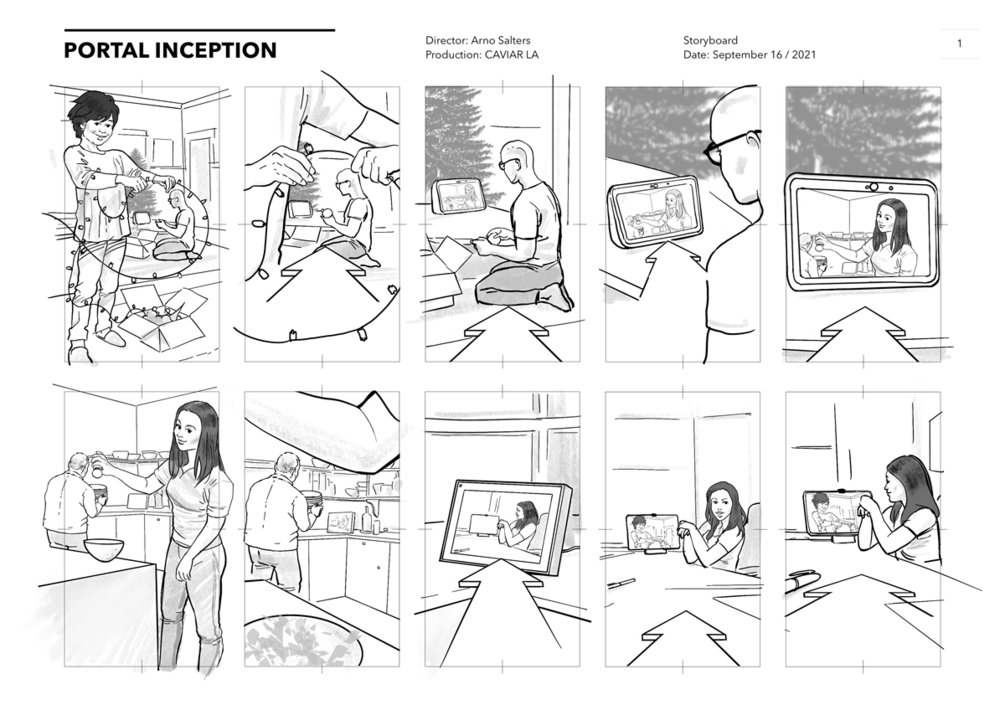 PORTAL INCEPTION

Director: Arno Salters
Production: CAVIAR LA

Storyboard
Date: September 16 / 2021

1