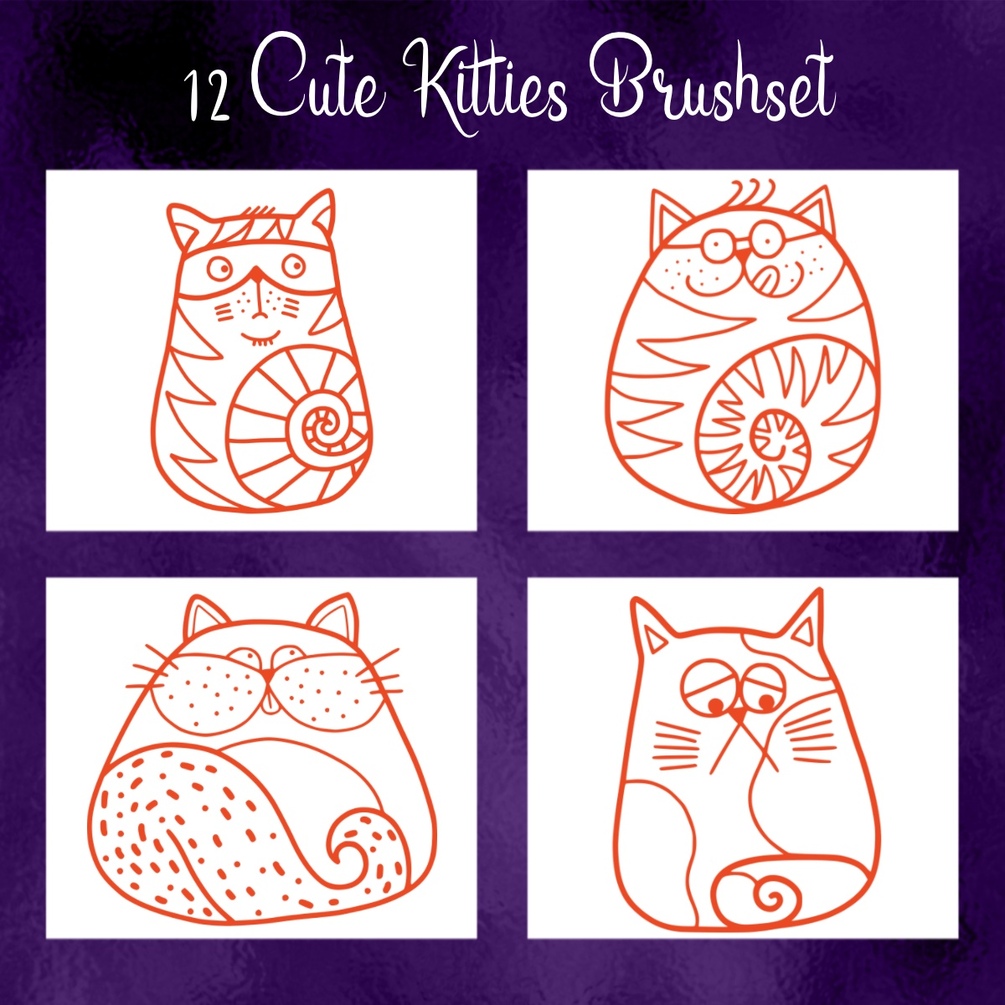 12 Cute Kitties Brushset