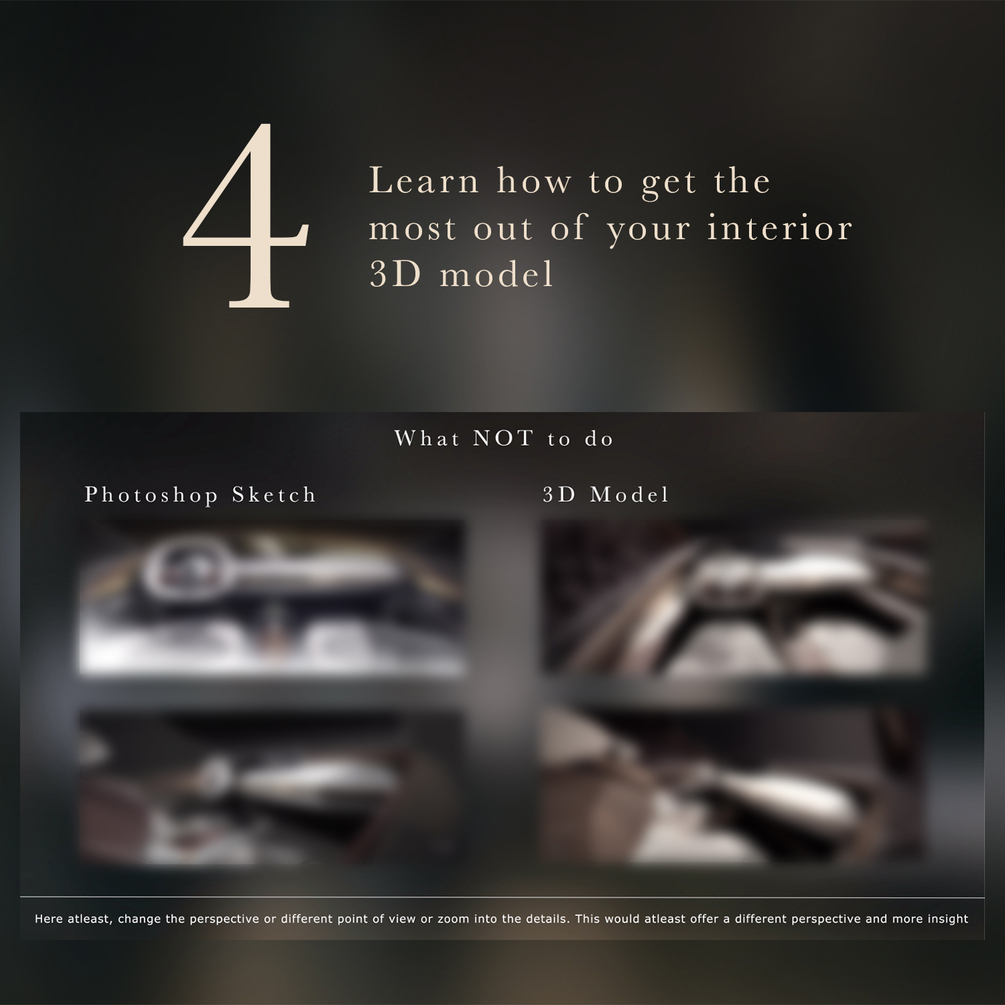 4

Learn how to get the most out of your interior 3D model

What NOT to do

Photoshop Sketch

3D Model

Here atleast, change the perspective or different point of view or zoom into the details. This would atleast offer a different perspective and more insight