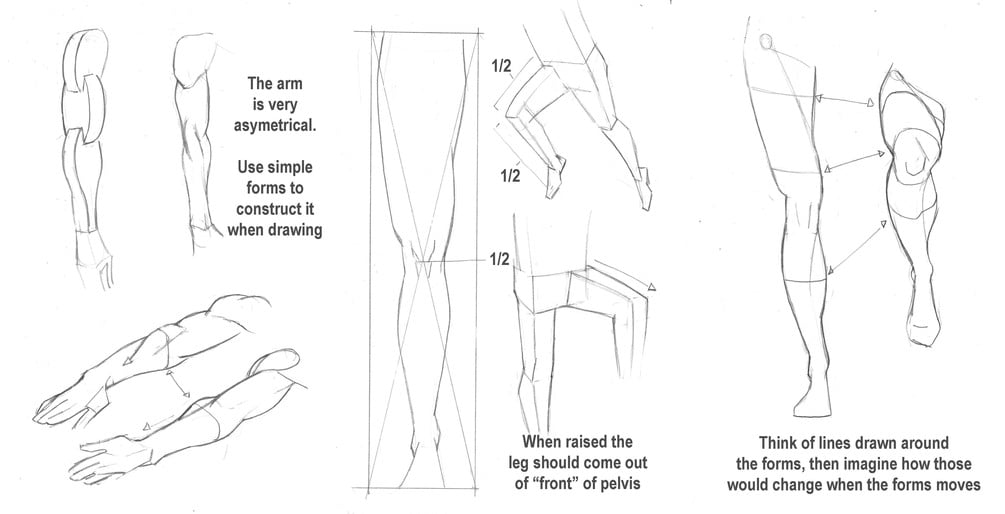 The arm is very asymetrical.

Use simple forms to construct it when drawing

1/2

1/2

1/2

When raised the leg should come out of "front" of pelvis

Think of lines drawn around the forms, then imagine how those would change when the forms moves