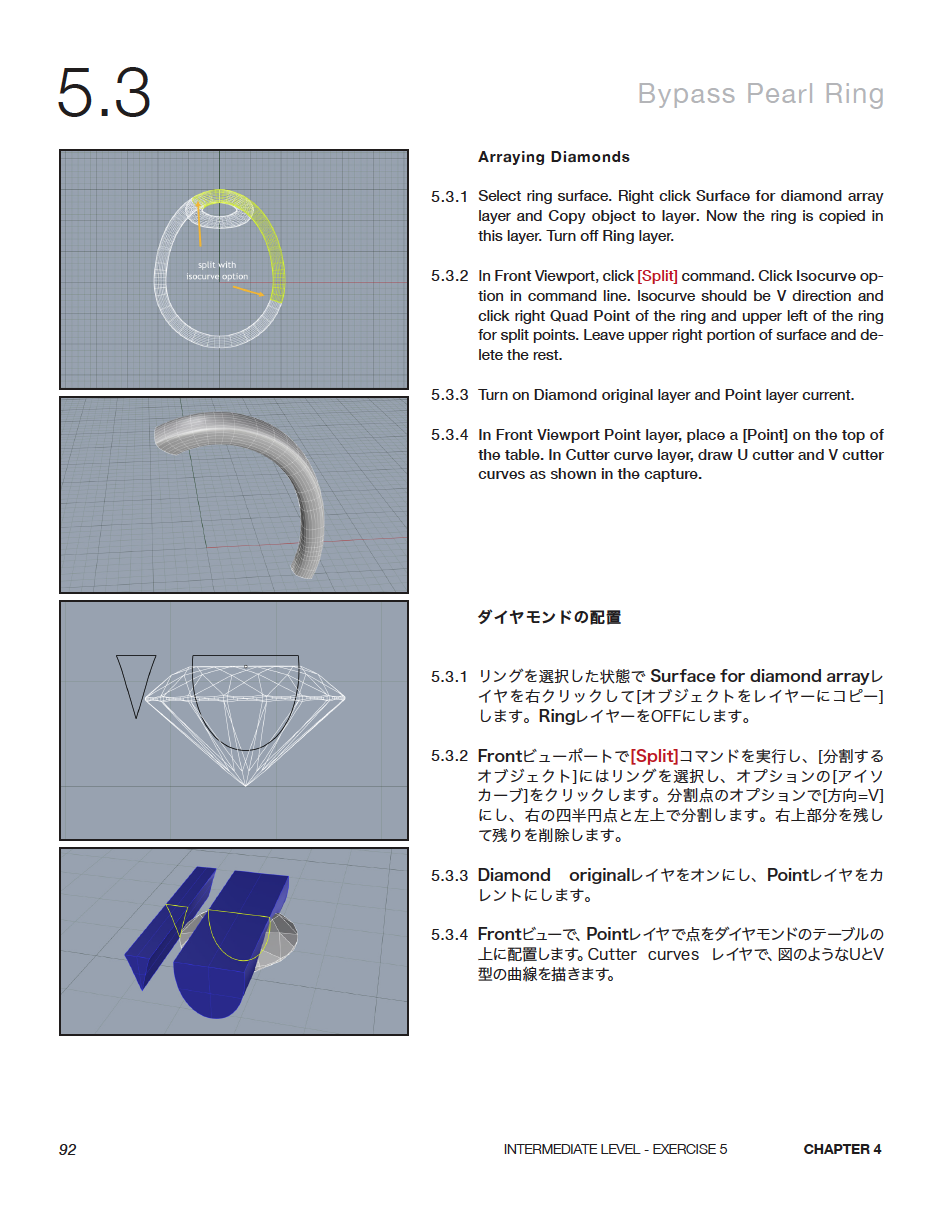 5.3

Bypass Pearl Ring

split with isocurve option

Arraying Diamonds

5.3.1 Select ring surface. Right click Surface for diamond array layer and Copy object to layer. Now the ring is copied in this layer. Turn off Ring layer.

5.3.2 In Front Viewport, click [Split] command. Click Isocurve option in command line. Isocurve should be V direction and click right Quad Point of the ring and upper left of the ring for split points. Leave upper right portion of surface and delete the rest.

5.3.3 Turn on Diamond original layer and Point layer current.

5.3.4 In Front Viewport Point layer, place a [Point] on the top of the table. In Cutter curve layer, draw U cutter and V cutter curves as shown in the capture.

ダイヤモンドの配置

5.3.1 リングを選択した状態で Surface for diamond arrayレイヤを右クリックして[オブジェクトをレイヤーにコピー]します。RingレイヤーをOFFにします。

5.3.2 Frontビューポートで[Split]コマンドを実行し、[分割するオブジェクト]にはリングを選択し、オプションの[アイソカーブ]をクリックします。分割点のオプションで[方向=V]にし、右の四半円点と左上で分割します。右上部分を残して残りを削除します。

5.3.3 Diamond originalレイヤをオンにし、Pointレイヤをカレントにします。

5.3.4 Frontビューで、Pointレイヤで点をダイヤモンドのテーブルの上に配置します。Cutter curves レイヤで、図のようなUとV型の曲線を描きます。

92

INTERMEDIATE LEVEL - EXERCISE 5

CHAPTER 4