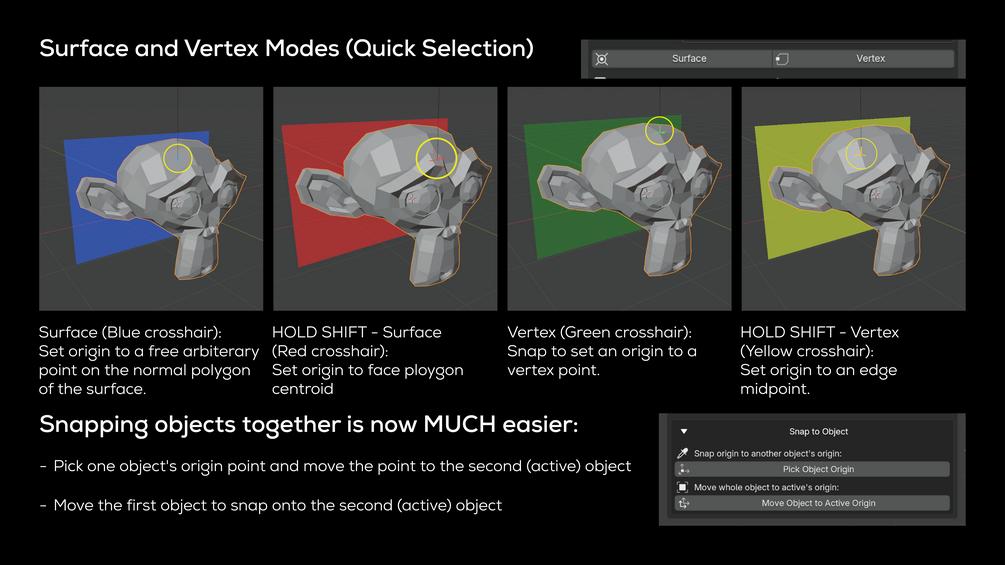 Surface and Vertex Modes (Quick Selection)

Surface

Vertex

Surface (Blue crosshair): Set origin to a free arbiterary point on the normal polygon of the surface.

HOLD SHIFT - Surface (Red crosshair): Set origin to face ploygon centroid

Vertex (Green crosshair): Snap to set an origin to a vertex point.

HOLD SHIFT - Vertex (Yellow crosshair): Set origin to an edge midpoint.

Snapping objects together is now MUCH easier:

- Pick one object's origin point and move the point to the second (active) object

- Move the first object to snap onto the second (active) object

Snap to Object

Snap origin to another object's origin:

Pick Object Origin

Move whole object to active's origin:

Move Object to Active Origin