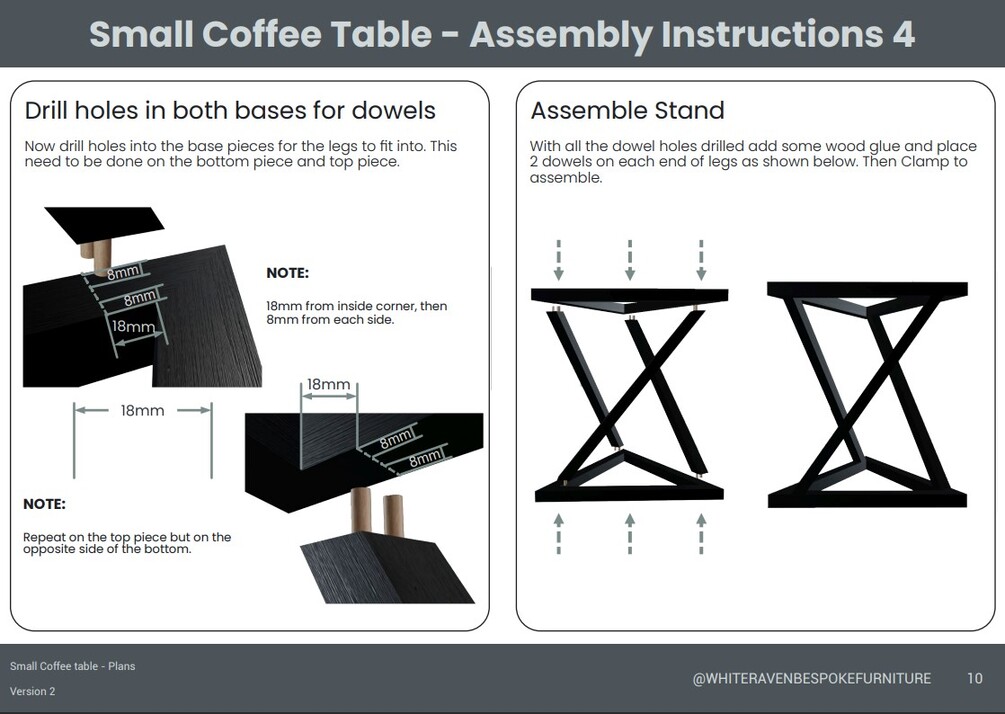 Small Coffee Table - Assembly Instructions 4

Drill holes in both bases for dowels

Now drill holes into the base pieces for the legs to fit into. This need to be done on the bottom piece and top piece.

8mm
8mm
18mm

NOTE:

18mm from inside corner, then 8mm from each side.

18mm

18mm
8mm
8mm

NOTE:

Repeat on the top piece but on the opposite side of the bottom.

Assemble Stand

With all the dowel holes drilled add some wood glue and place 2 dowels on each end of legs as shown below. Then Clamp to assemble.

Small Coffee table - Plans
Version 2

@WHITERAVENBESPOKEFURNITURE 10