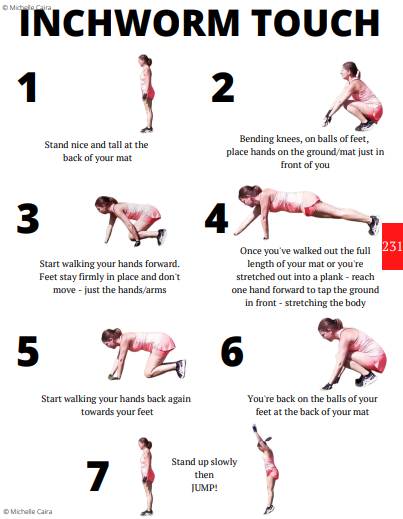 © Michelle Caira

INCHWORM TOUCH

1

Stand nice and tall at the back of your mat

2

Bending knees, on balls of feet, place hands on the ground/mat just in front of you

3

Start walking your hands forward. Feet stay firmly in place and don't move - just the hands/arms

4

Once you've walked out the full length of your mat or you're stretched out into a plank - reach one hand forward to tap the ground in front - stretching the body

231

5

Start walking your hands back again towards your feet

6

You're back on the balls of your feet at the back of your mat

7

Stand up slowly then JUMP!

© Michelle Caira