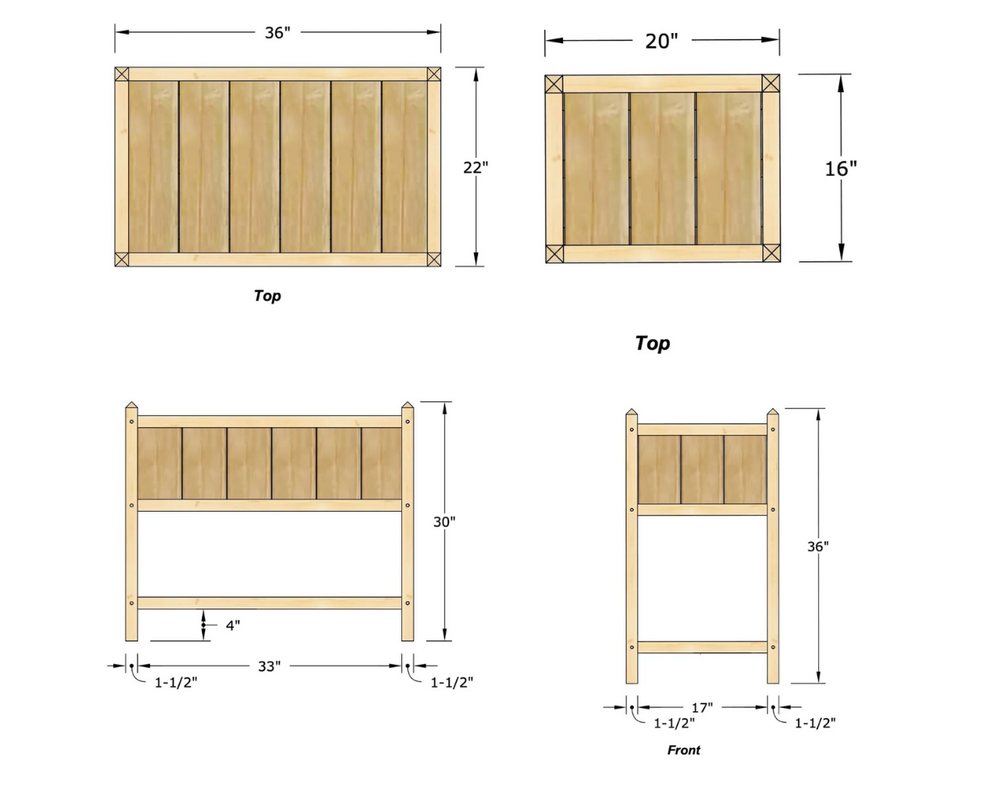 36"

22"

Top

20"

16"

Top

30"

4"

33"

1-1/2"

1-1/2"

36"

17"

1-1/2"

1-1/2"

Front