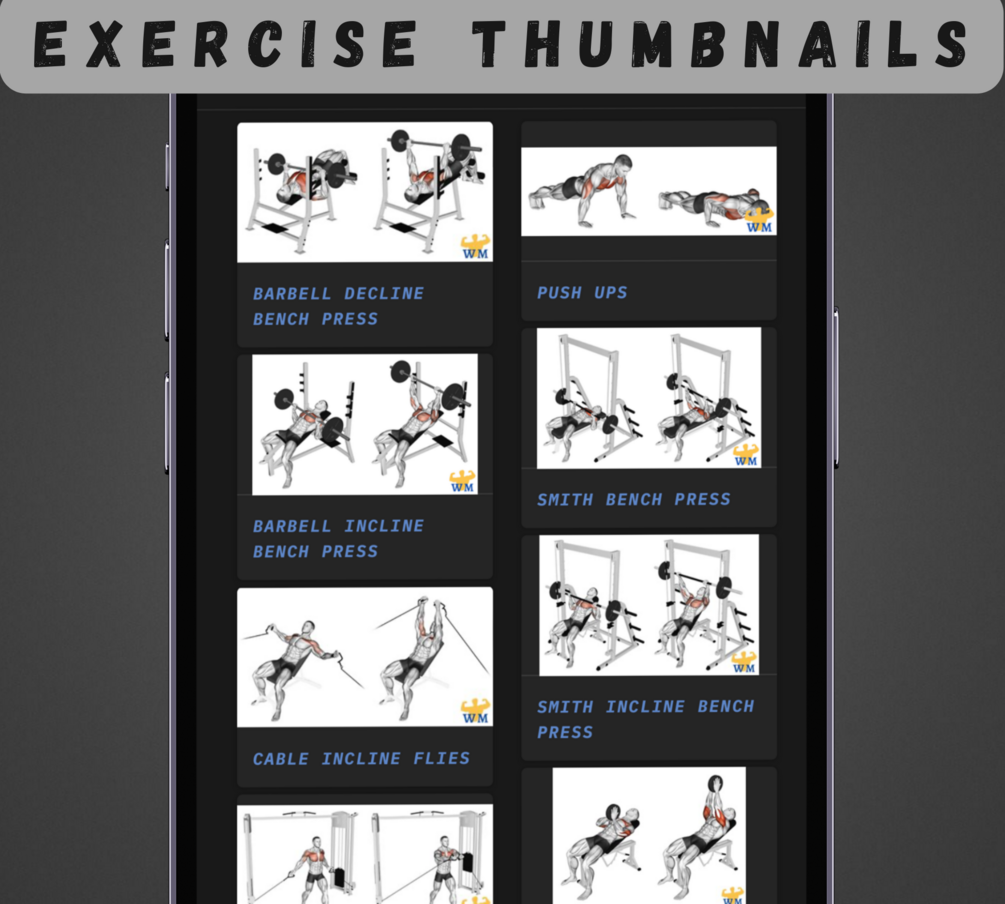 EXERCISE THUMBNAILS

WM

BARBELL DECLINE BENCH PRESS

WM

BARBELL INCLINE BENCH PRESS

WM

CABLE INCLINE FLIES

WM

PUSH UPS

WM

SMITH BENCH PRESS

WM

SMITH INCLINE BENCH PRESS

WM