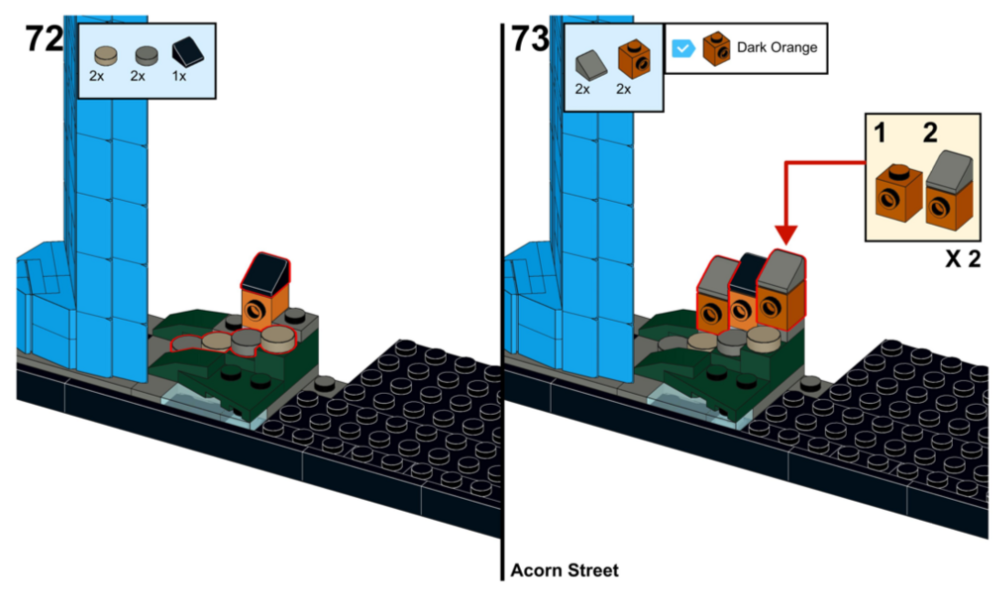 72

2x 2x 1x

73

2x 2x

Dark Orange

1 2

X 2

Acorn Street