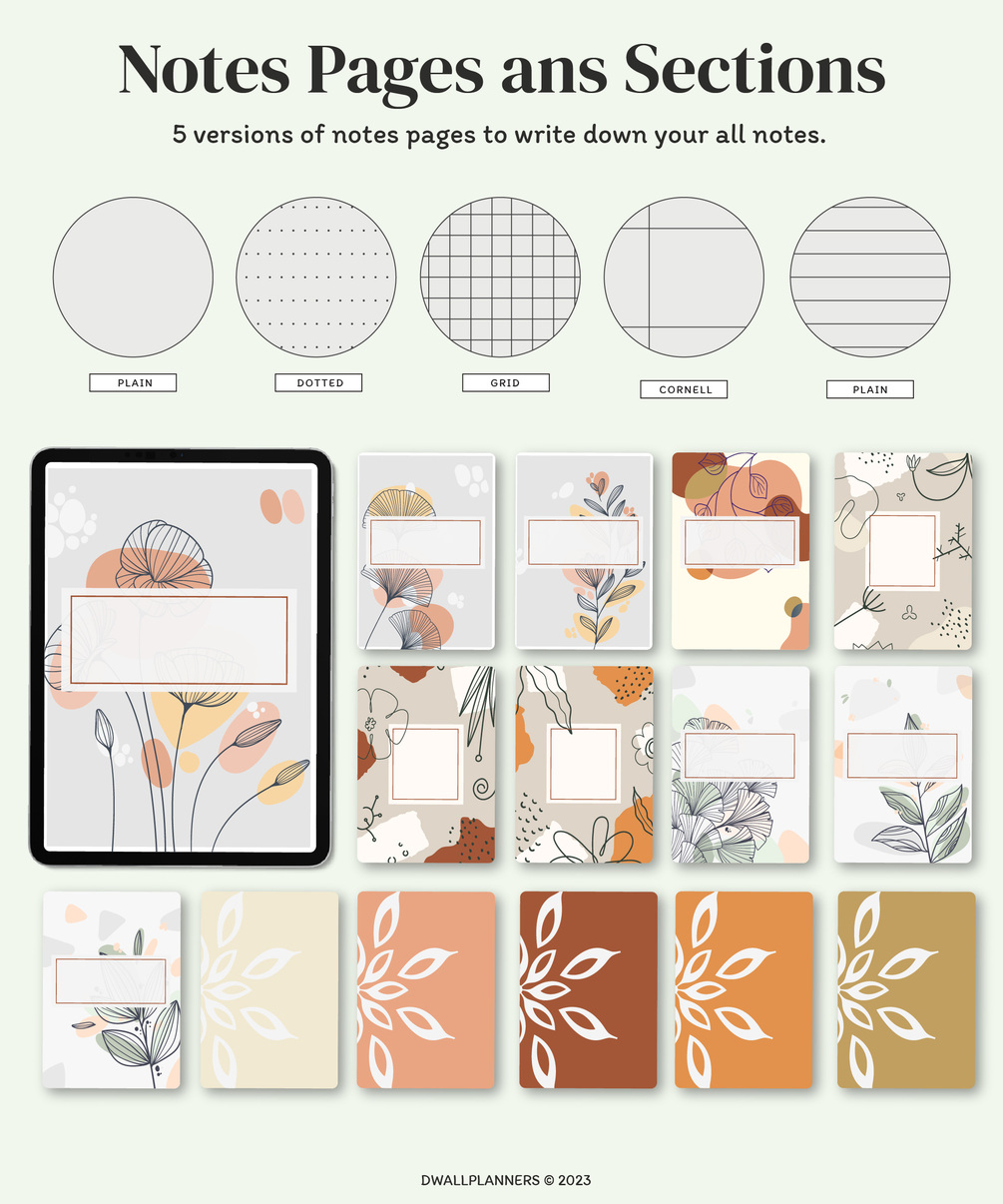 Notes Pages ans Sections

5 versions of notes pages to write down your all notes.

PLAIN

DOTTED

GRID

CORNELL

PLAIN

DWALLPLANNERS © 2023