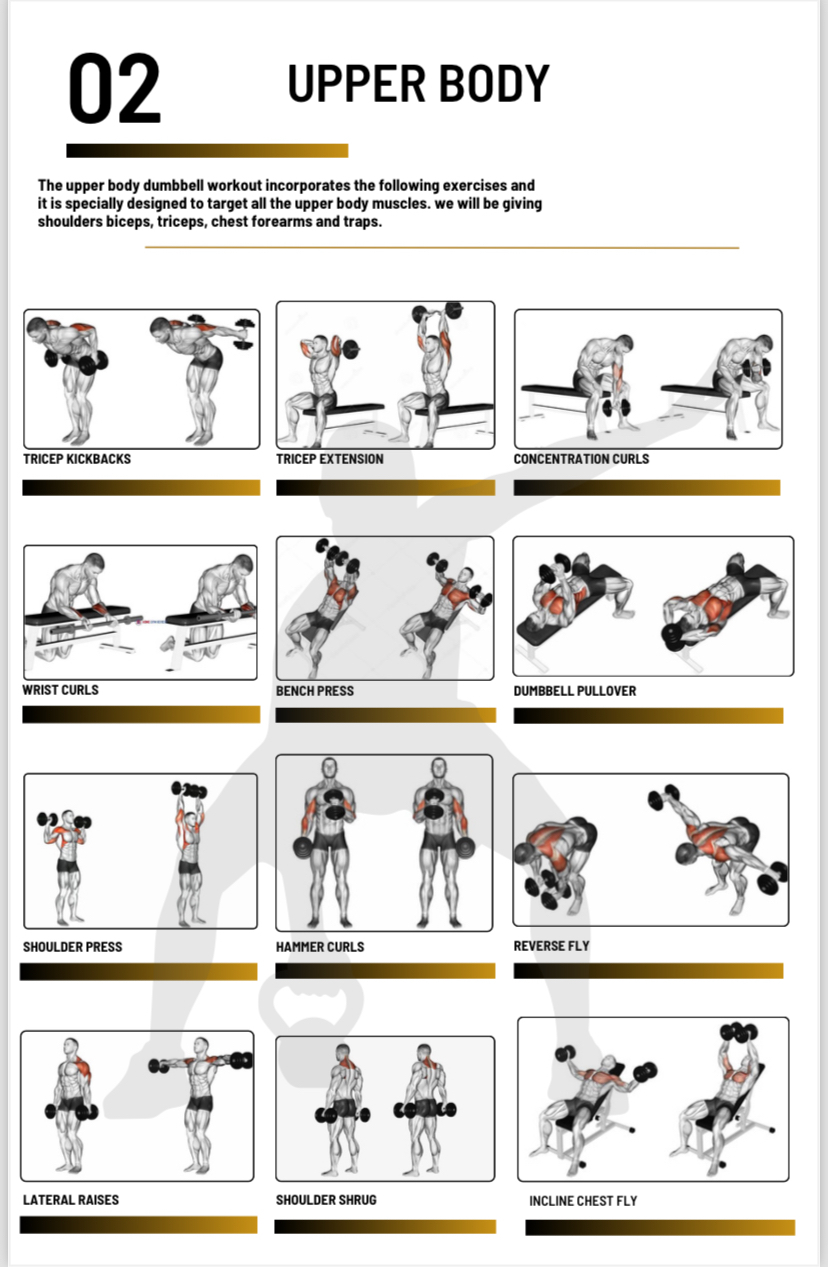 02

UPPER BODY

The upper body dumbbell workout incorporates the following exercises and it is specially designed to target all the upper body muscles. we will be giving shoulders biceps, triceps, chest forearms and traps.

TRICEP KICKBACKS

TRICEP EXTENSION

CONCENTRATION CURLS

WRIST CURLS

BENCH PRESS

DUMBBELL PULLOVER

SHOULDER PRESS

HAMMER CURLS

REVERSE FLY

LATERAL RAISES

SHOULDER SHRUG

INCLINE CHEST FLY