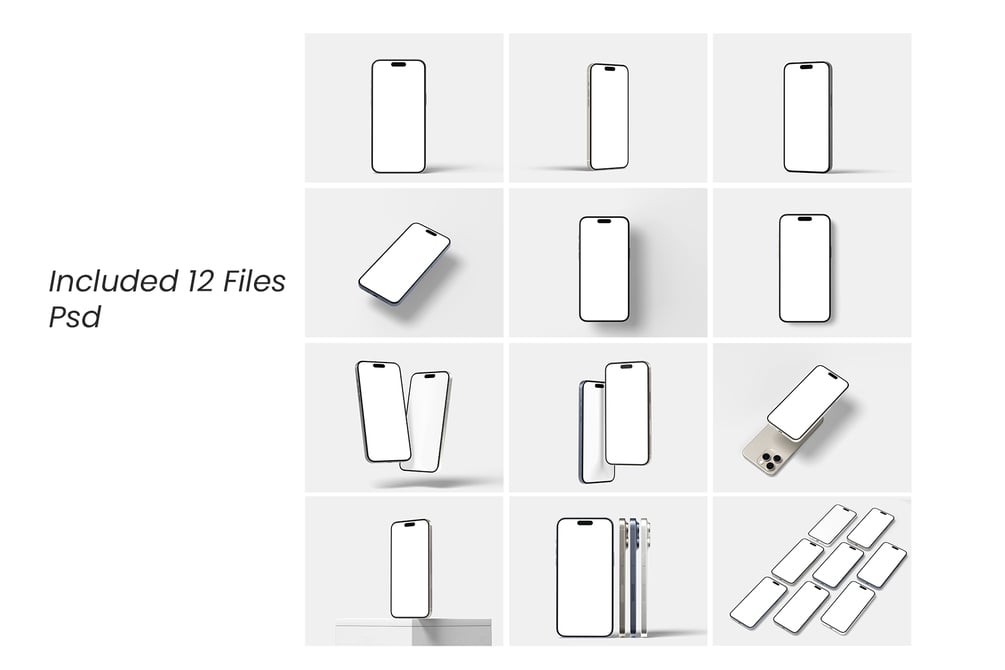 Included 12 Files
Psd