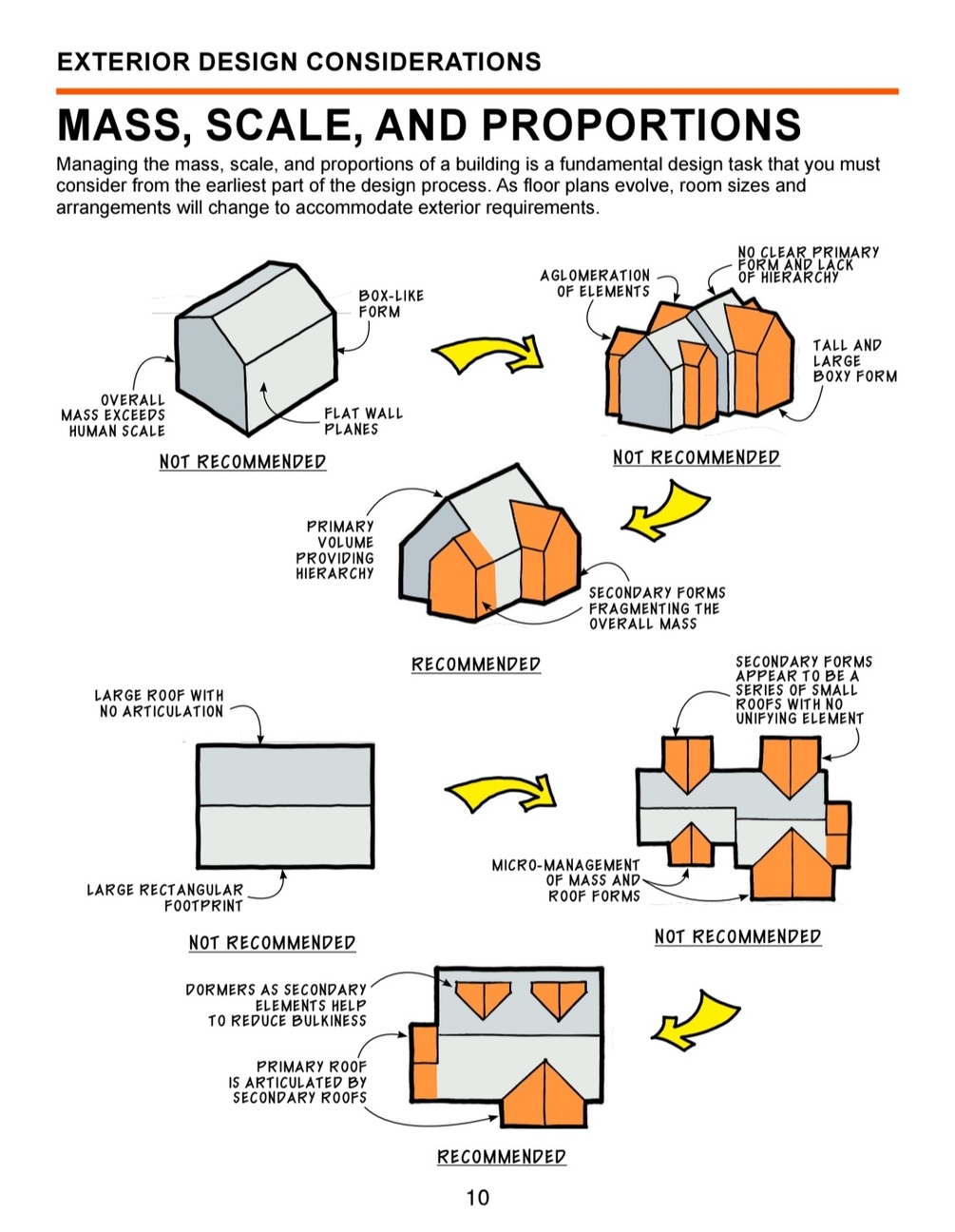 EXTERIOR DESIGN CONSIDERATIONS

MASS, SCALE, AND PROPORTIONS

Managing the mass, scale, and proportions of a building is a fundamental design task that you must consider from the earliest part of the design process. As floor plans evolve, room sizes and arrangements will change to accommodate exterior requirements.

BOX-LIKE FORM

OVERALL MASS EXCEEDS HUMAN SCALE

FLAT WALL PLANES

NOT RECOMMENDED

AGLOMERATION OF ELEMENTS

NO CLEAR PRIMARY FORM AND LACK OF HIERARCHY

TALL AND LARGE BOXY FORM

NOT RECOMMENDED

PRIMARY VOLUME PROVIDING HIERARCHY

SECONDARY FORMS FRAGMENTING THE OVERALL MASS

RECOMMENDED

LARGE ROOF WITH NO ARTICULATION

LARGE RECTANGULAR FOOTPRINT

NOT RECOMMENDED

SECONDARY FORMS APPEAR TO BE A SERIES OF SMALL ROOFS WITH NO UNIFYING ELEMENT

MICRO-MANAGEMENT OF MASS AND ROOF FORMS

NOT RECOMMENDED

DORMERS AS SECONDARY ELEMENTS HELP TO REDUCE BULKINESS

PRIMARY ROOF IS ARTICULATED BY SECONDARY ROOFS

RECOMMENDED

10