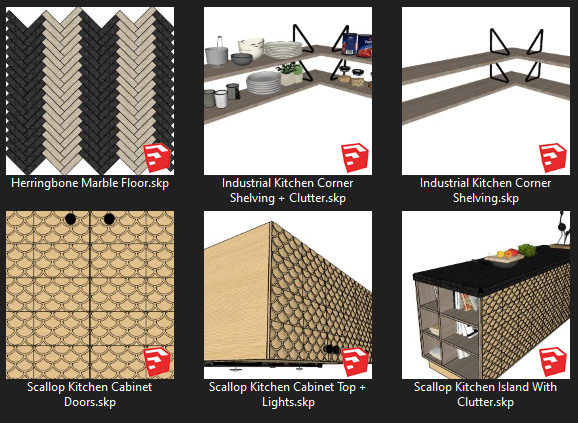 Herringbone Marble Floor.skp

Industrial Kitchen Corner Shelving + Clutter.skp

Industrial Kitchen Corner Shelving.skp

Scallop Kitchen Cabinet Doors.skp

Scallop Kitchen Cabinet Top + Lights.skp

Scallop Kitchen Island With Clutter.skp