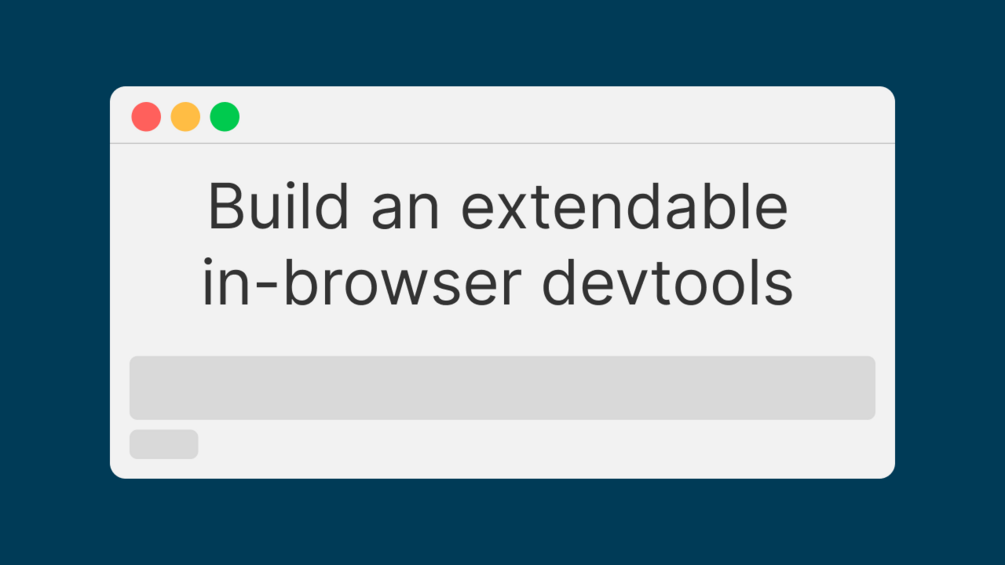 Build an extendable in-browser devtools