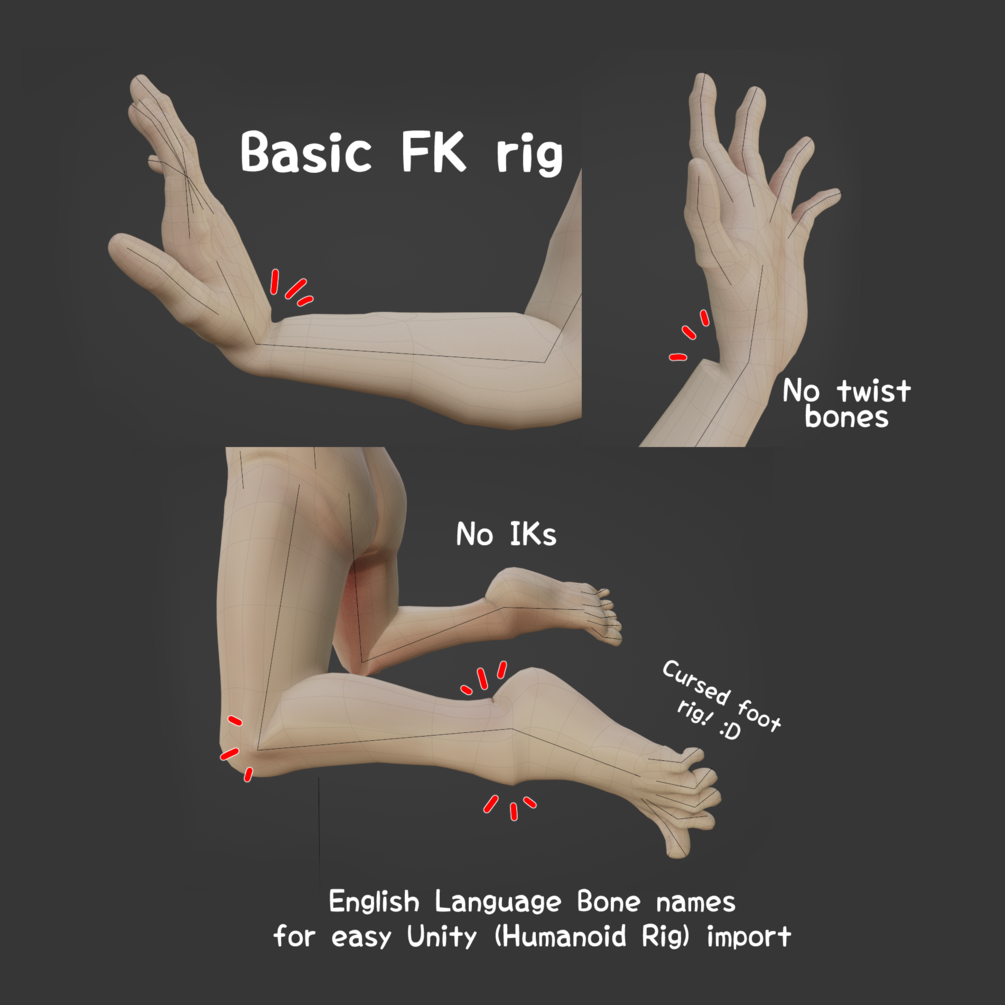 Basic FK rig

No twist bones

No IKs

Cursed foot rig! :D

English Language Bone names for easy Unity (Humanoid Rig) import