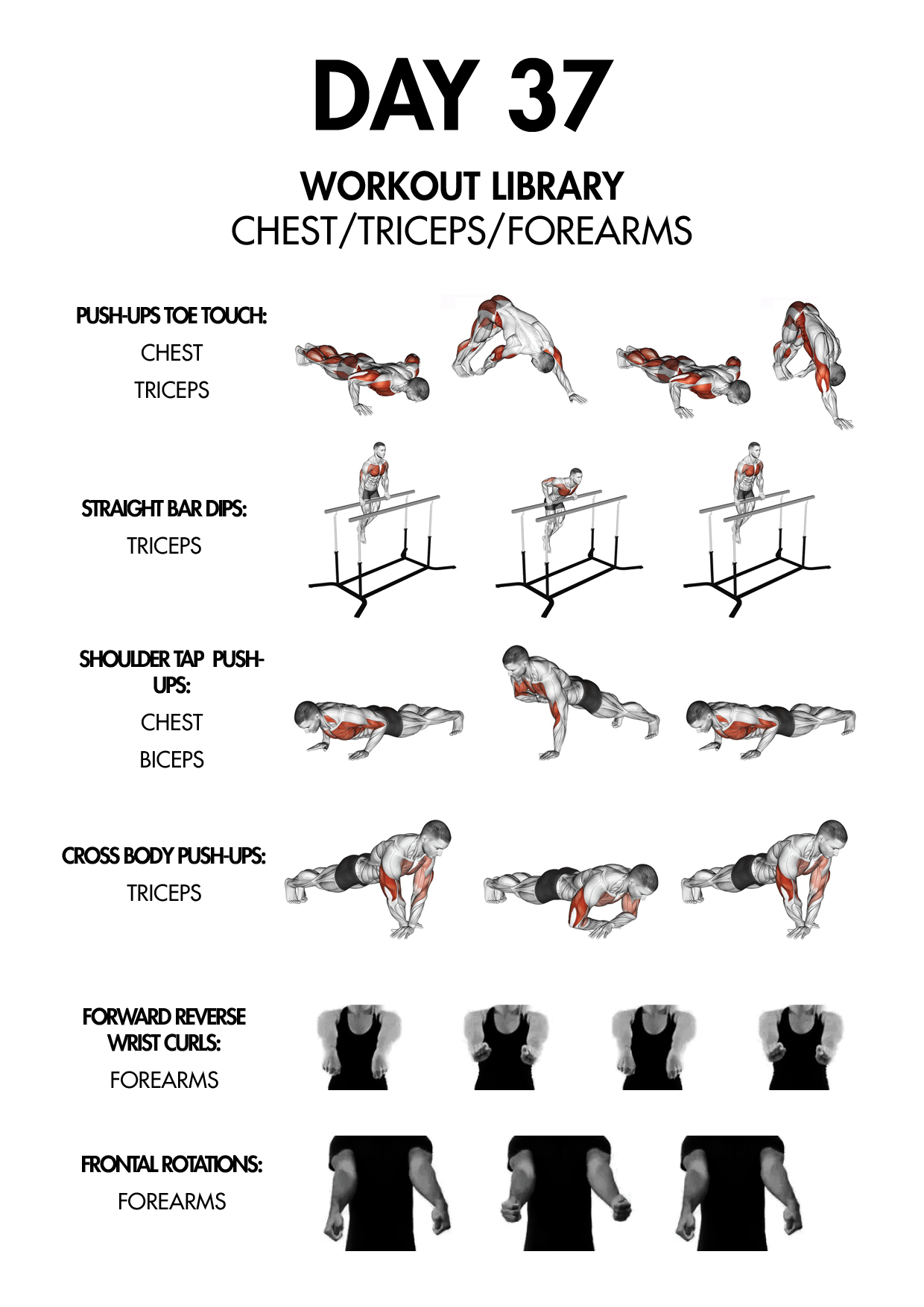 DAY 37

WORKOUT LIBRARY
CHEST/TRICEPS/FOREARMS

PUSH-UPS TOE TOUCH:
CHEST
TRICEPS

STRAIGHT BAR DIPS:
TRICEPS

SHOULDER TAP PUSH-UPS:
CHEST
BICEPS

CROSS BODY PUSH-UPS:
TRICEPS

FORWARD REVERSE WRIST CURLS:
FOREARMS

FRONTAL ROTATIONS:
FOREARMS