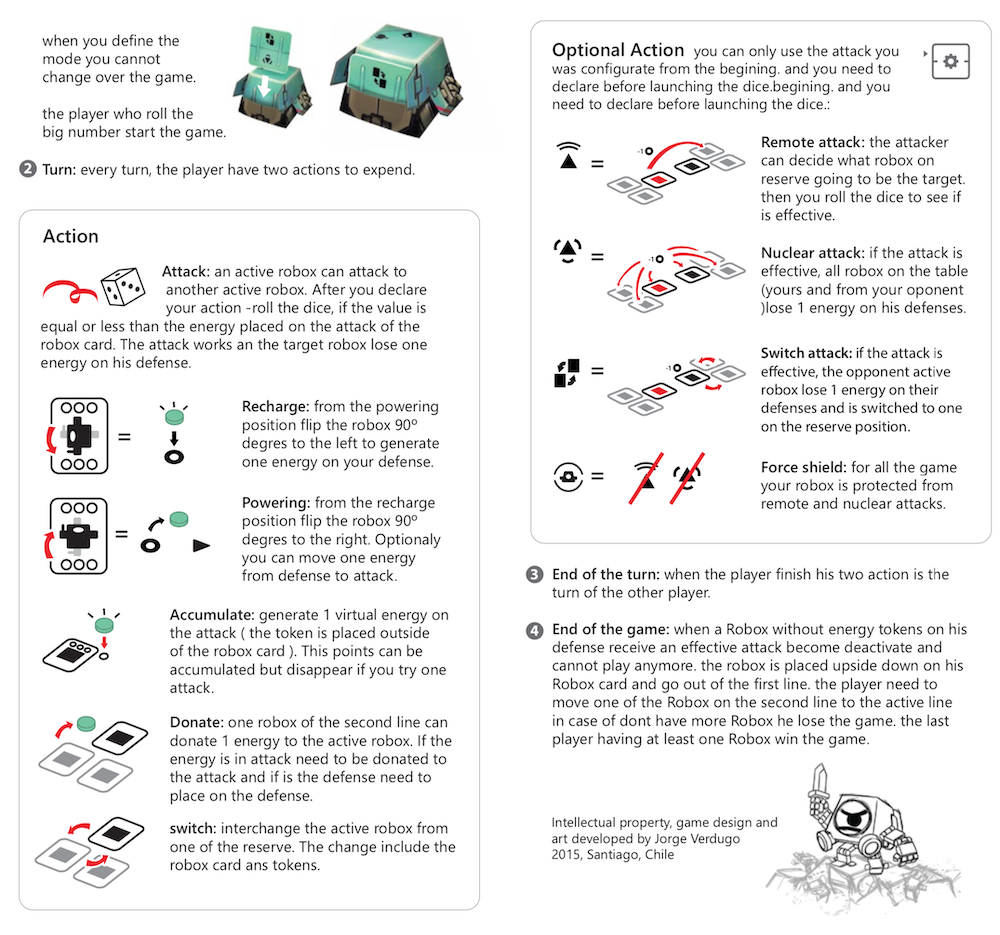 when you define the mode you cannot change over the game.

the player who roll the big number start the game.

2 Turn: every turn, the player have two actions to expend.

Action

Attack: an active robox can attack to another active robox. After you declare your action -roll the dice, if the value is equal or less than the energy placed on the attack of the robox card. The attack works an the target robox lose one energy on his defense.

=

Recharge: from the powering position flip the robox 90º degres to the left to generate one energy on your defense.

=

Powering: from the recharge position flip the robox 90º degres to the right. Optionaly you can move one energy from defense to attack.

Accumulate: generate 1 virtual energy on the attack ( the token is placed outside of the robox card ). This points can be accumulated but disappear if you try one attack.

Donate: one robox of the second line can donate 1 energy to the active robox. If the energy is in attack need to be donated to the attack and if is the defense need to place on the defense.

switch: interchange the active robox from one of the reserve. The change include the robox card ans tokens.

Optional Action you can only use the attack you was configurate from the begining. and you need to declare before launching the dice.begining. and you need to declare before launching the dice.:

= -1

Remote attack: the attacker can decide what robox on reserve going to be the target. then you roll the dice to see if is effective.

= -1

Nuclear attack: if the attack is effective, all robox on the table (yours and from your oponent )lose 1 energy on his defenses.

= -1

Switch attack: if the attack is effective, the opponent active robox lose 1 energy on their defenses and is switched to one on the reserve position.

=

Force shield: for all the game your robox is protected from remote and nuclear attacks.

3 End of the turn: when the player finish his two action is the turn of the other player.

4 End of the game: when a Robox without energy tokens on his defense receive an effective attack become deactivate and cannot play anymore. the robox is placed upside down on his Robox card and go out of the first line. the player need to move one of the Robox on the second line to the active line in case of dont have more Robox he lose the game. the last player having at least one Robox win the game.

Intellectual property, game design and art developed by Jorge Verdugo 2015, Santiago, Chile