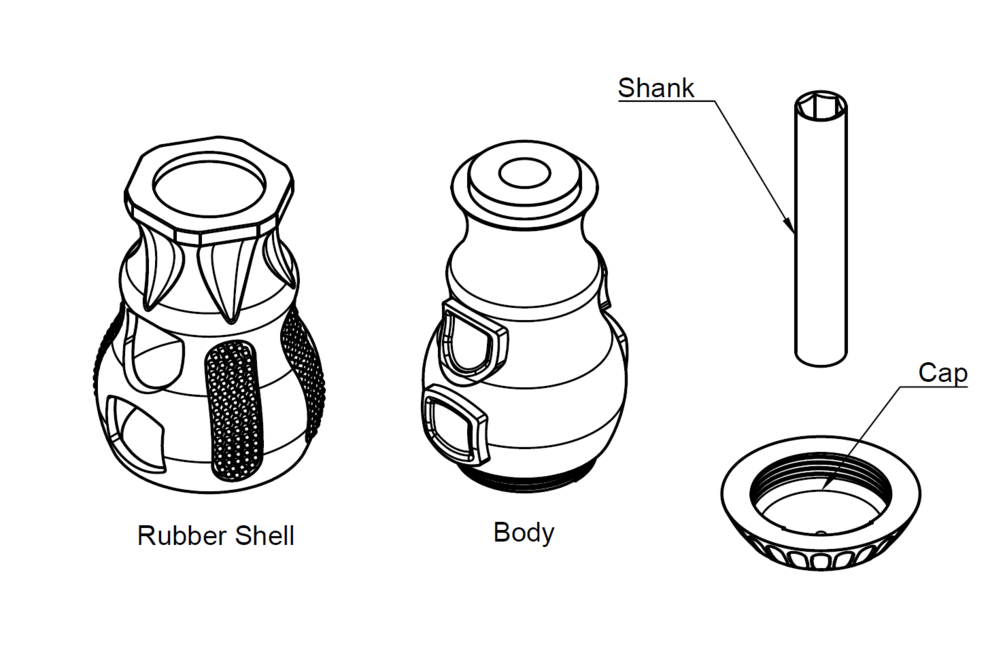 Shank

Cap

Rubber Shell

Body