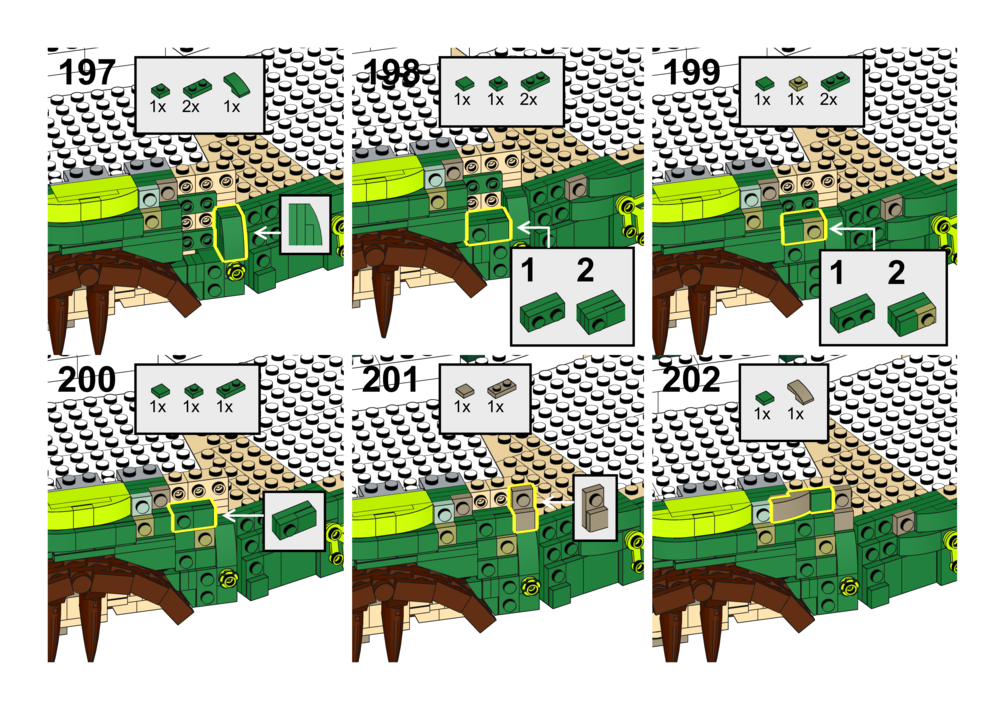 197
1x 2x 1x

198
1x 1x 2x

1 2

199
1x 1x 2x

1 2

200
1x 1x 1x

201
1x 1x

202
1x 1x