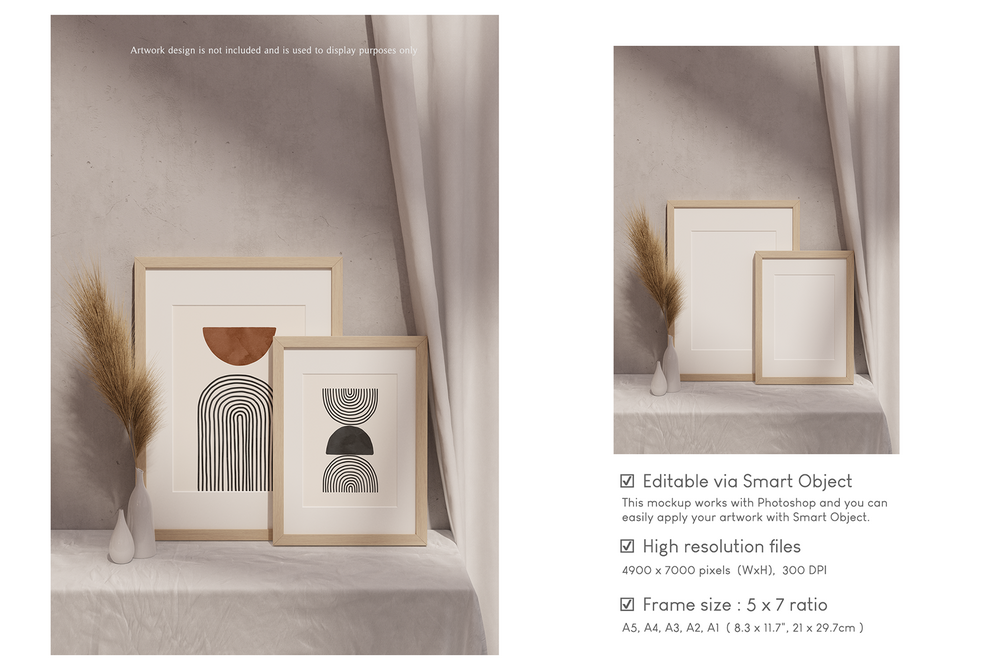 Artwork design is not included and is used to display purposes only

☑ Editable via Smart Object
This mockup works with Photoshop and you can easily apply your artwork with Smart Object.

☑ High resolution files
4900 x 7000 pixels (WxH), 300 DPI

☑ Frame size : 5 x 7 ratio
A5, A4, A3, A2, A1 ( 8.3 x 11.7", 21 x 29.7cm )