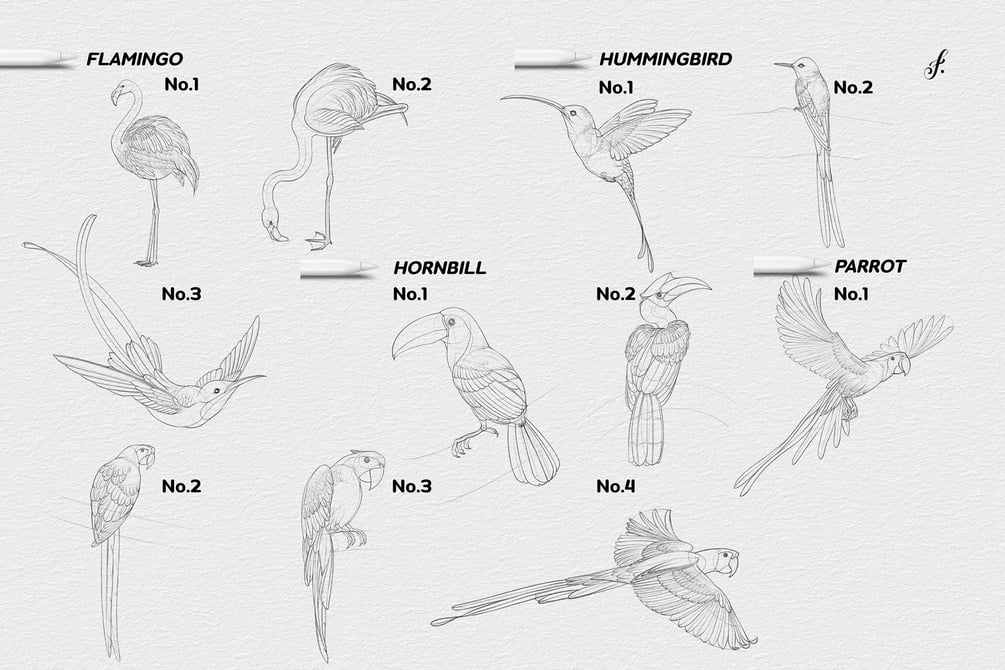 FLAMINGO
No.1
No.2
HUMMINGBIRD
No.1
No.2
No.3
HORNBILL
No.1
No.2
PARROT
No.1
No.2
No.3
No.4