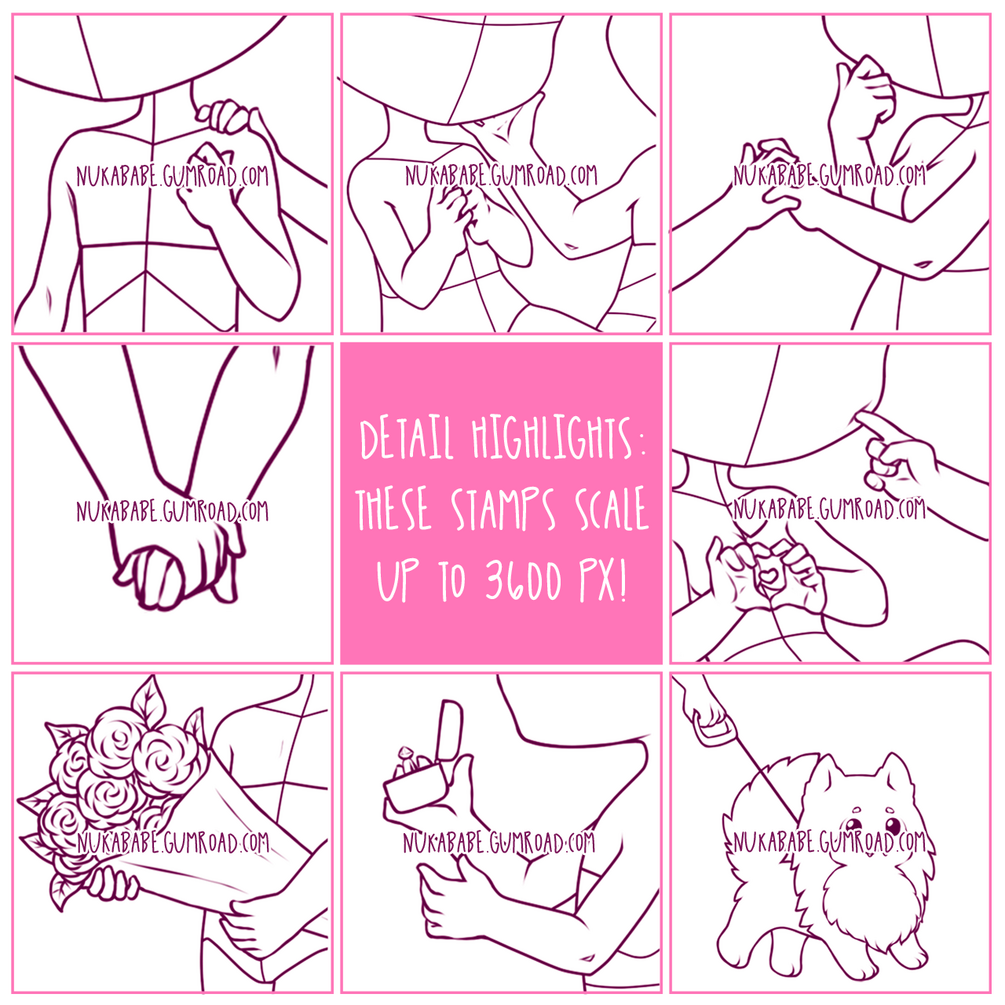 NUKABABE.GUMROAD.COM

NUKABABE.GUMROAD.COM

NUKABABE.GUMROAD.COM

NUKABABE.GUMROAD.COM

DETAIL HIGHLIGHTS: THESE STAMPS SCALE UP TO 3600 PX!

NUKABABE.GUMROAD.COM

NUKABABE.GUMROAD.COM

NUKABABE.GUMROAD.COM

NUKABABE.GUMROAD.COM