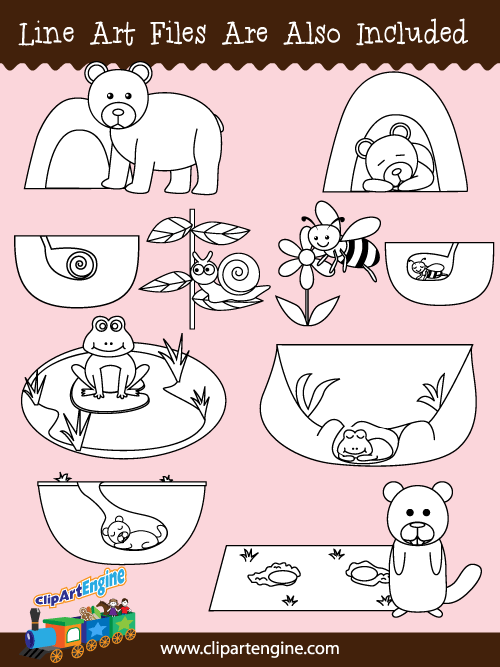 Line Art Files Are Also Included

ClipArtEngine

www.clipartengine.com