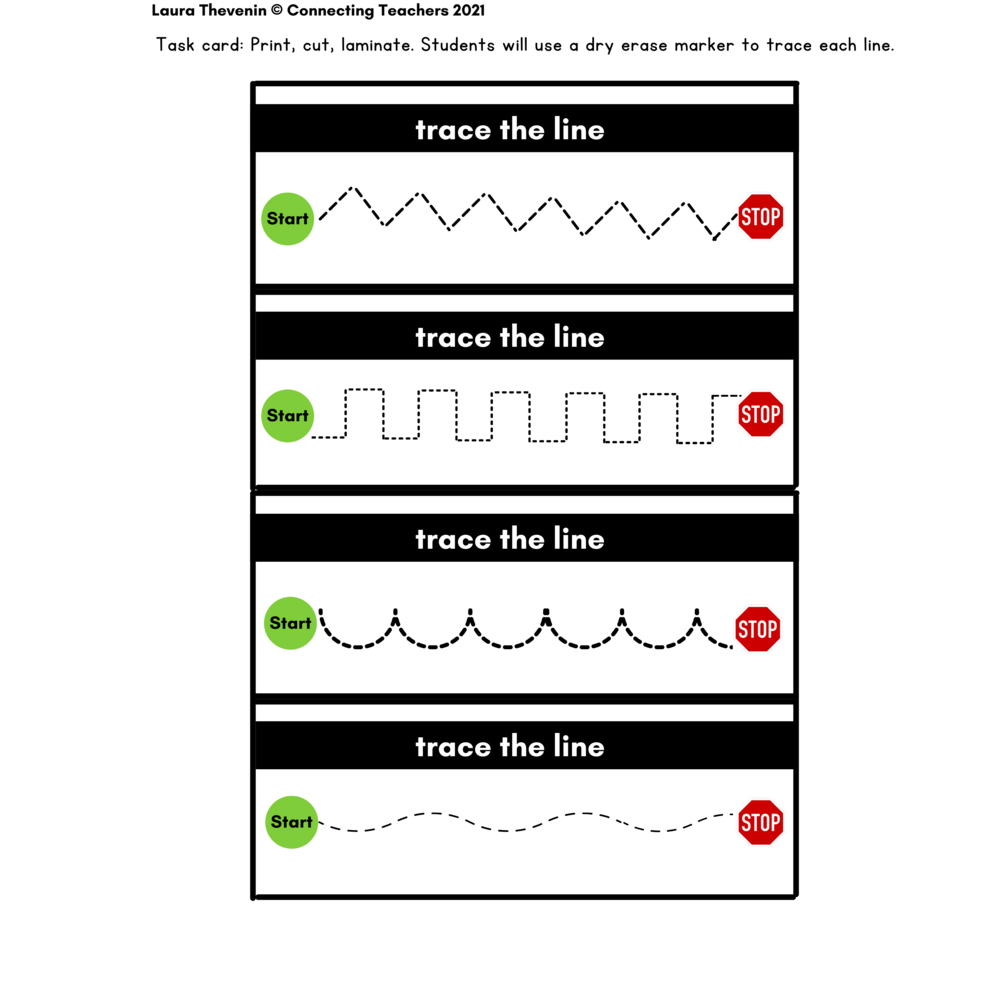 Laura Thevenin © Connecting Teachers 2021

Task card: Print, cut, laminate. Students will use a dry erase marker to trace each line.

trace the line

Start

STOP

trace the line

Start

STOP

trace the line

Start

STOP

trace the line

Start

STOP