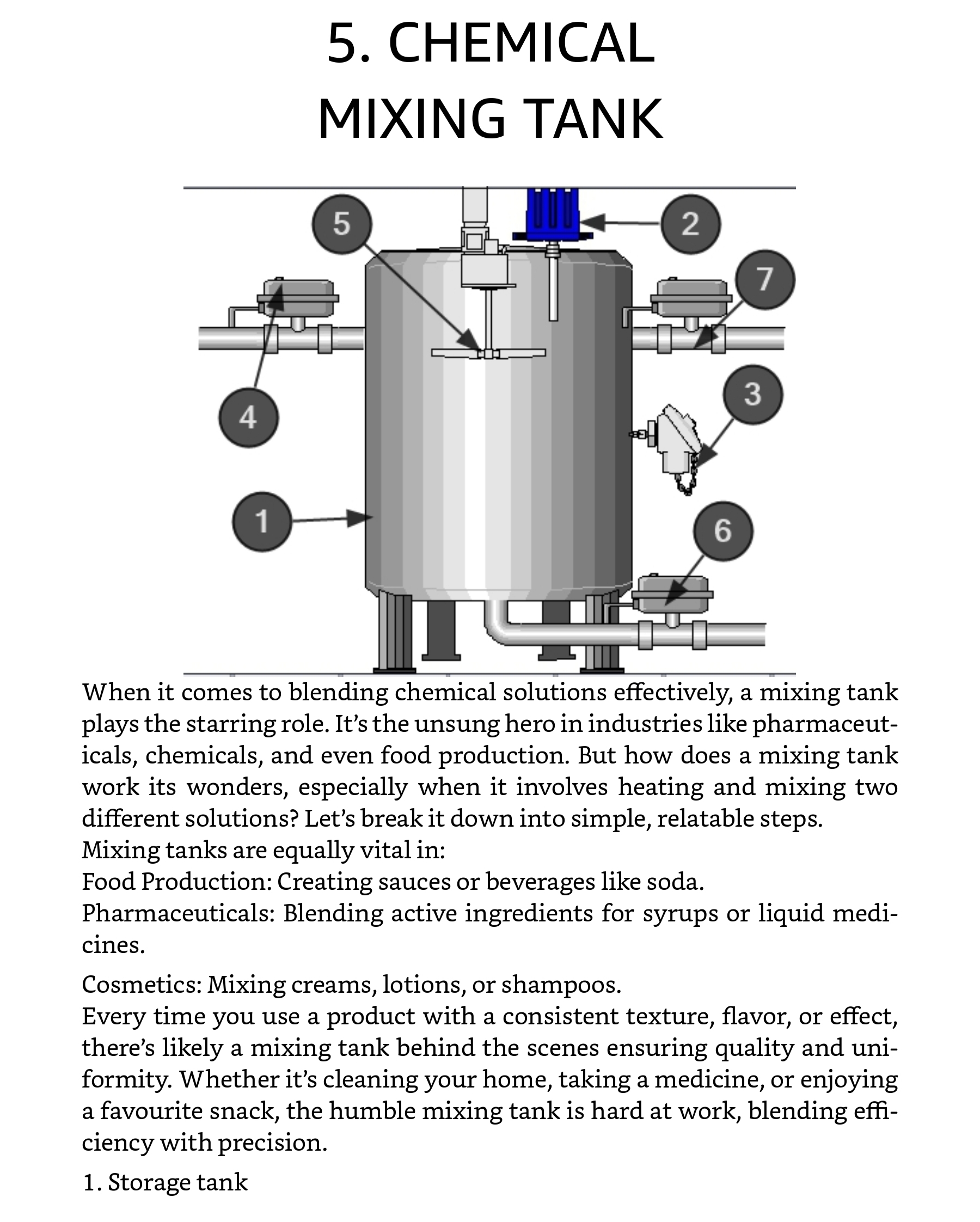 5. CHEMICAL MIXING TANK

5
2
7
4
3
1
6

When it comes to blending chemical solutions effectively, a mixing tank plays the starring role. It's the unsung hero in industries like pharmaceuticals, chemicals, and even food production. But how does a mixing tank work its wonders, especially when it involves heating and mixing two different solutions? Let's break it down into simple, relatable steps.
Mixing tanks are equally vital in:
Food Production: Creating sauces or beverages like soda.
Pharmaceuticals: Blending active ingredients for syrups or liquid medicines.

Cosmetics: Mixing creams, lotions, or shampoos.
Every time you use a product with a consistent texture, flavor, or effect, there's likely a mixing tank behind the scenes ensuring quality and uniformity. Whether it's cleaning your home, taking a medicine, or enjoying a favourite snack, the humble mixing tank is hard at work, blending efficiency with precision.

1. Storage tank