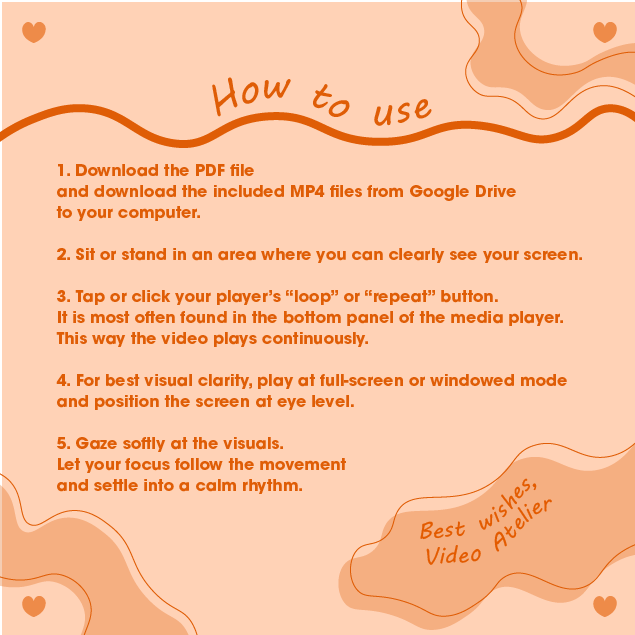 How to use

1. Download the PDF file
and download the included MP4 files from Google Drive
to your computer.

2. Sit or stand in an area where you can clearly see your screen.

3. Tap or click your player's "loop" or "repeat" button.
It is most often found in the bottom panel of the media player.
This way the video plays continuously.

4. For best visual clarity, play at full-screen or windowed mode
and position the screen at eye level.

5. Gaze softly at the visuals.
Let your focus follow the movement
and settle into a calm rhythm.

Best wishes,
Video Atelier