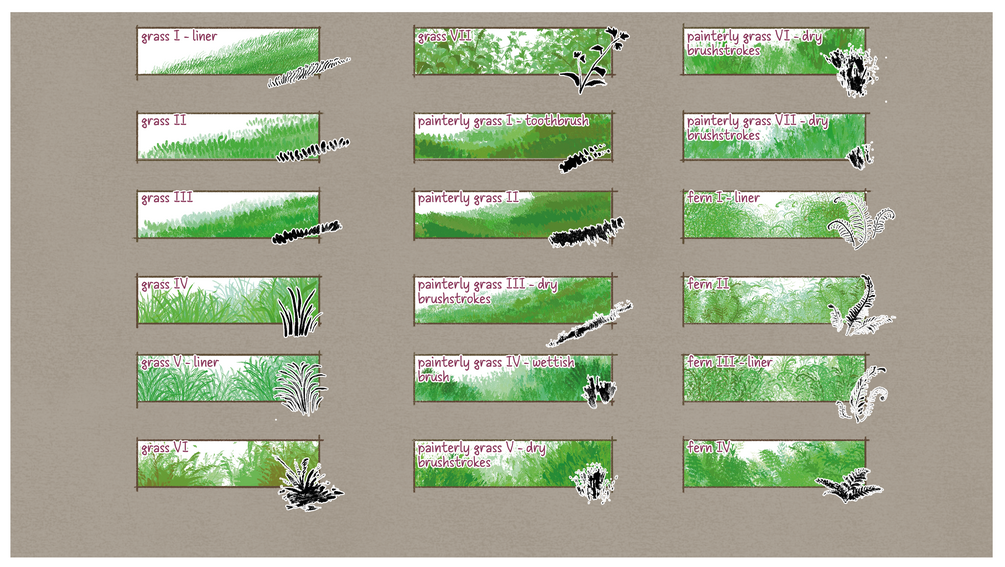 grass I - liner

grass II

grass III

grass IV

grass V - liner

grass VI

grass VII

painterly grass I - toothbrush

painterly grass II

painterly grass III - dry brushstrokes

painterly grass IV - wettish brush

painterly grass V - dry brushstrokes

painterly grass VI - dry brushstrokes

painterly grass VII - dry brushstrokes

fern I - liner

fern II

fern III - liner

fern IV