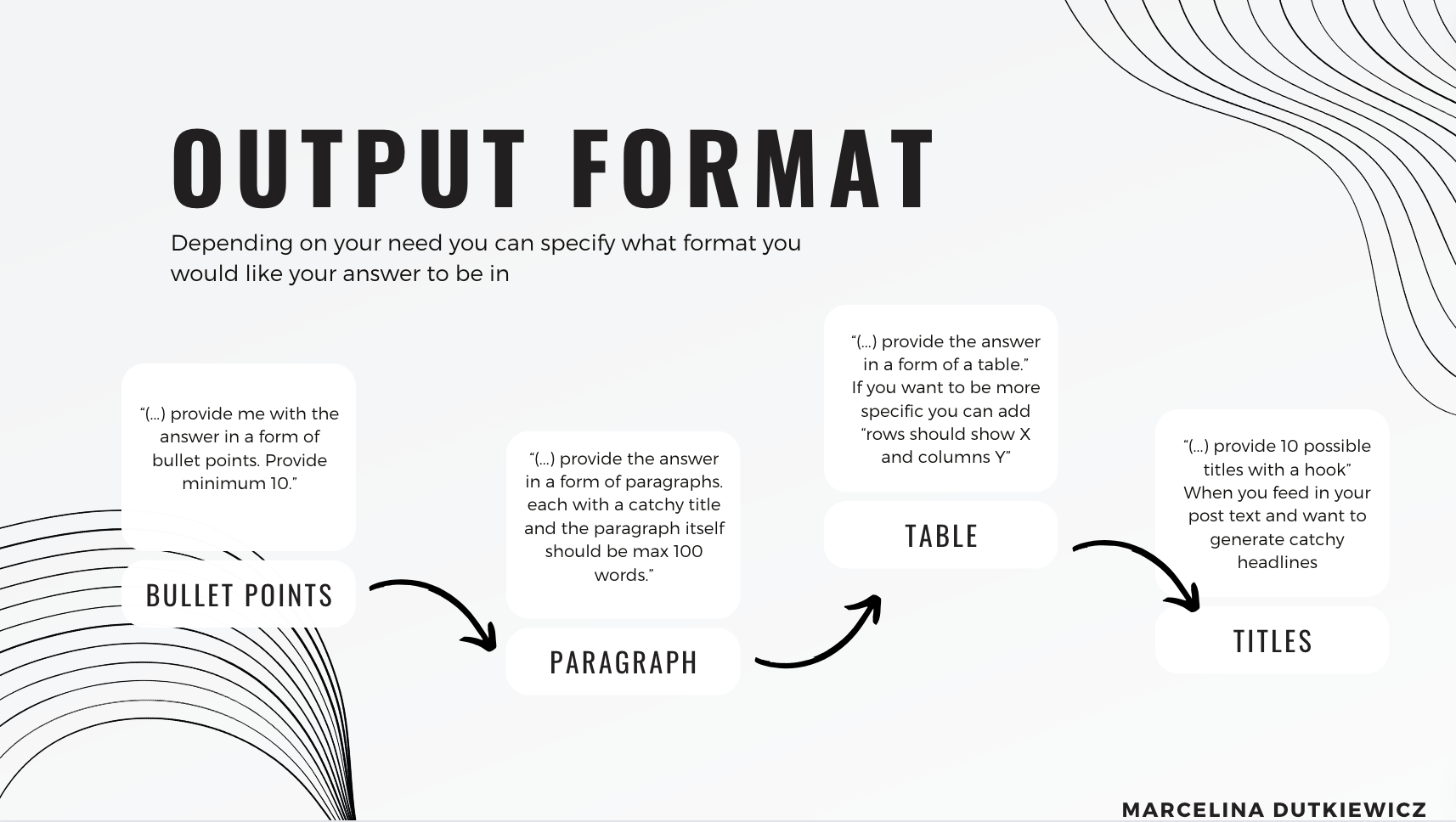 OUTPUT FORMAT

Depending on your need you can specify what format you would like your answer to be in

“(...) provide me with the answer in a form of bullet points. Provide minimum 10.”

BULLET POINTS

“(...) provide the answer in a form of paragraphs. each with a catchy title and the paragraph itself should be max 100 words.”

PARAGRAPH

“(...) provide the answer in a form of a table.” If you want to be more specific you can add “rows should show X and columns Y”

TABLE

“(...) provide 10 possible titles with a hook” When you feed in your post text and want to generate catchy headlines

TITLES

MARCELINA DUTKIEWICZ