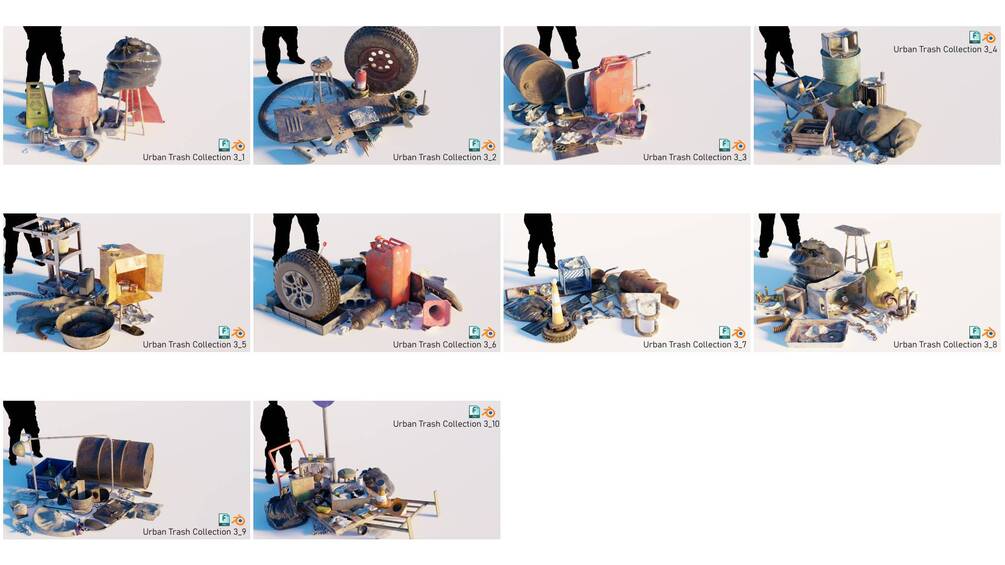 Urban Trash Collection 3_1

Urban Trash Collection 3_2

Urban Trash Collection 3_3

Urban Trash Collection 3_4

Urban Trash Collection 3_5

Urban Trash Collection 3_6

Urban Trash Collection 3_7

Urban Trash Collection 3_8

Urban Trash Collection 3_9

Urban Trash Collection 3_10