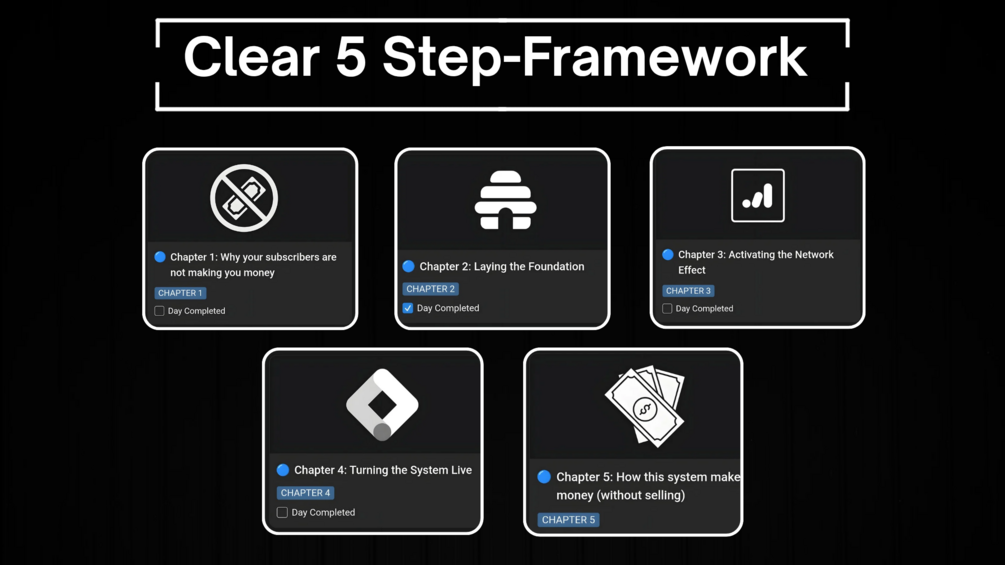 Clear 5 Step-Framework

Chapter 1: Why your subscribers are not making you money
CHAPTER 1
Day Completed

Chapter 2: Laying the Foundation
CHAPTER 2
Day Completed

Chapter 3: Activating the Network Effect
CHAPTER 3
Day Completed

Chapter 4: Turning the System Live
CHAPTER 4
Day Completed

Chapter 5: How this system make money (without selling)
CHAPTER 5