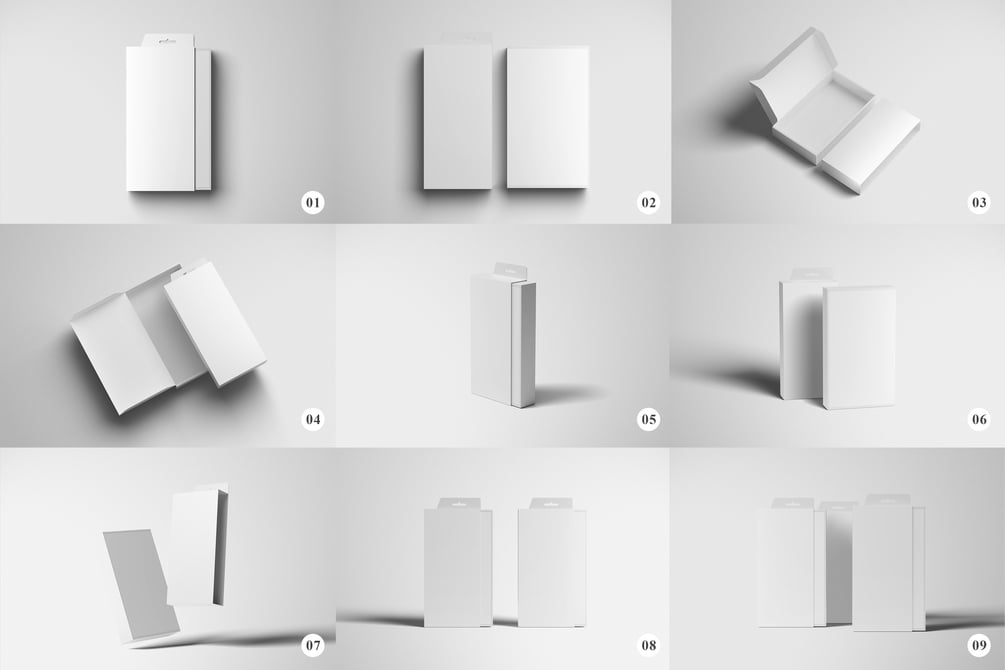 01

02

03

04

05

06

07

08

09