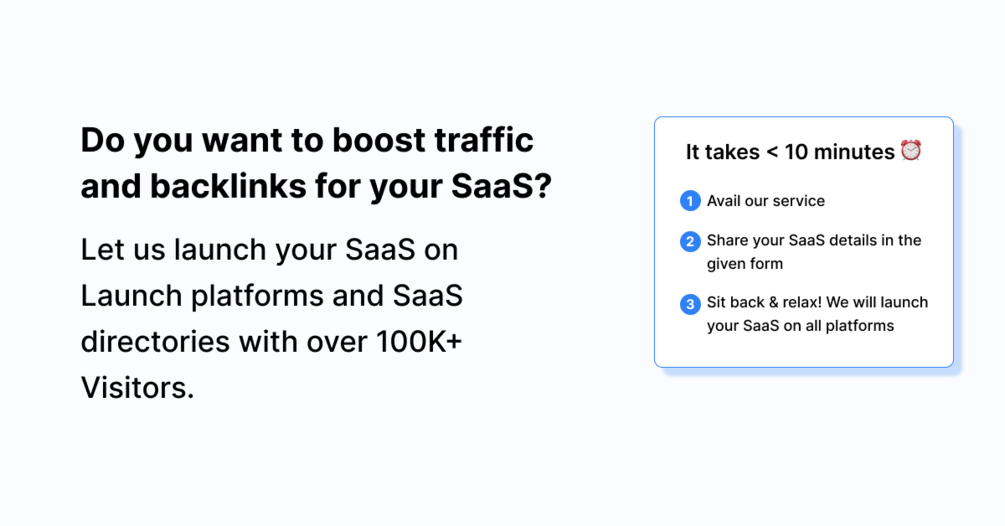 Do you want to boost traffic and backlinks for your SaaS?

Let us launch your SaaS on Launch platforms and SaaS directories with over 100K+ Visitors.

It takes < 10 minutes ⏰

1 Avail our service

2 Share your SaaS details in the given form

3 Sit back & relax! We will launch your SaaS on all platforms