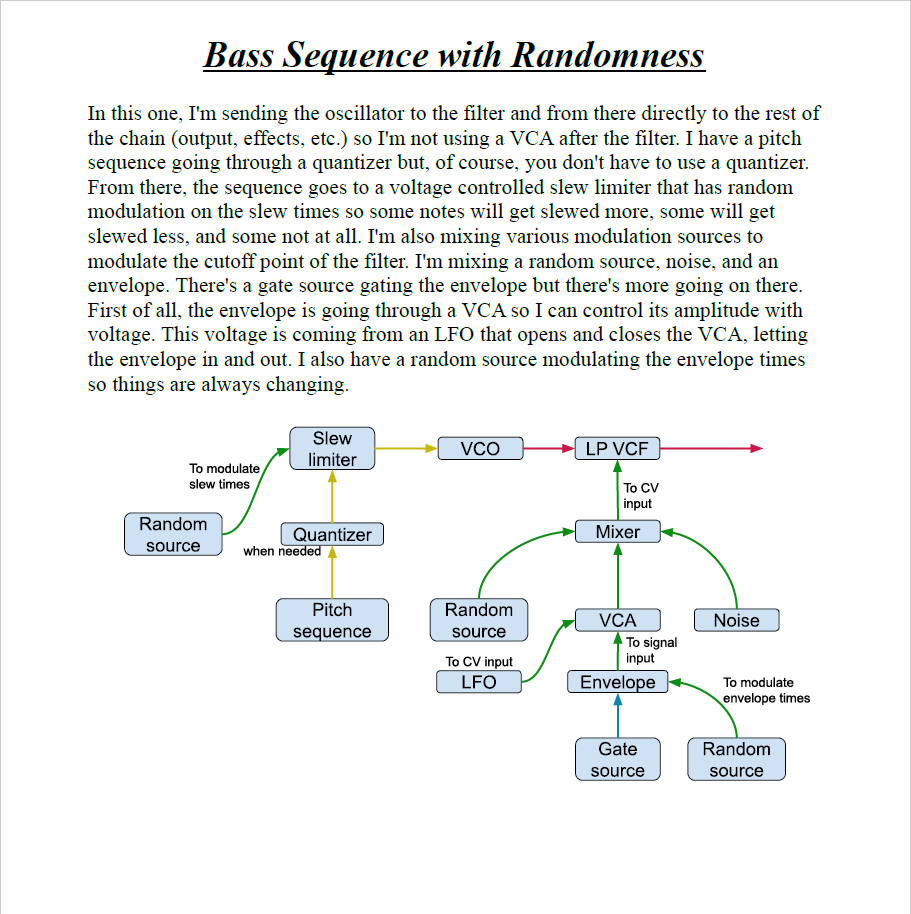 Bass Sequence with Randomness

In this one, I'm sending the oscillator to the filter and from there directly to the rest of the chain (output, effects, etc.) so I'm not using a VCA after the filter. I have a pitch sequence going through a quantizer but, of course, you don't have to use a quantizer. From there, the sequence goes to a voltage controlled slew limiter that has random modulation on the slew times so some notes will get slewed more, some will get slewed less, and some not at all. I'm also mixing various modulation sources to modulate the cutoff point of the filter. I'm mixing a random source, noise, and an envelope. There's a gate source gating the envelope but there's more going on there. First of all, the envelope is going through a VCA so I can control its amplitude with voltage. This voltage is coming from an LFO that opens and closes the VCA, letting the envelope in and out. I also have a random source modulating the envelope times so things are always changing.

Slew limiter
VCO
LP VCF
To modulate slew times
Random source
Quantizer
when needed
Pitch sequence
To CV input
Mixer
Random source
VCA
Noise
To signal input
To CV input
LFO
Envelope
To modulate envelope times
Gate source
Random source