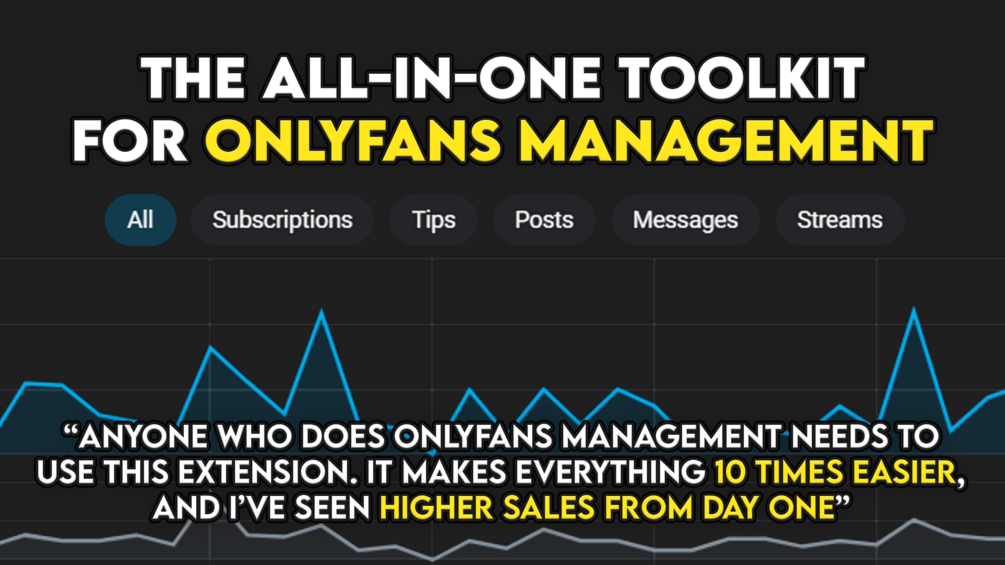 THE ALL-IN-ONE TOOLKIT FOR ONLYFANS MANAGEMENT

All Subscriptions Tips Posts Messages Streams

"ANYONE WHO DOES ONLYFANS MANAGEMENT NEEDS TO USE THIS EXTENSION. IT MAKES EVERYTHING 10 TIMES EASIER, AND I'VE SEEN HIGHER SALES FROM DAY ONE"