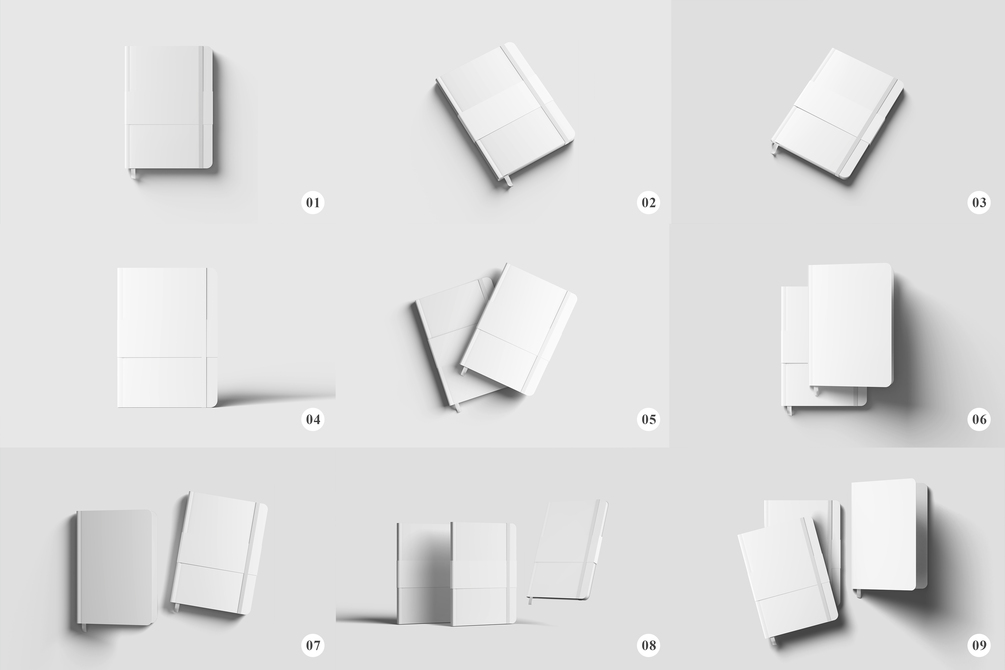 01

02

03

04

05

06

07

08

09