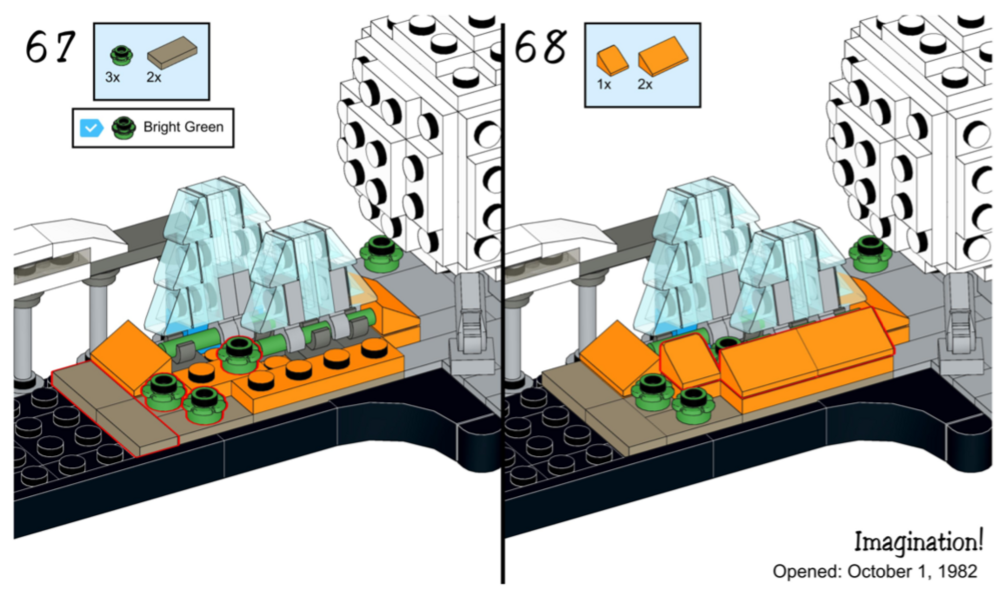 67

3x 2x

Bright Green

68

1x 2x

Imagination!
Opened: October 1, 1982