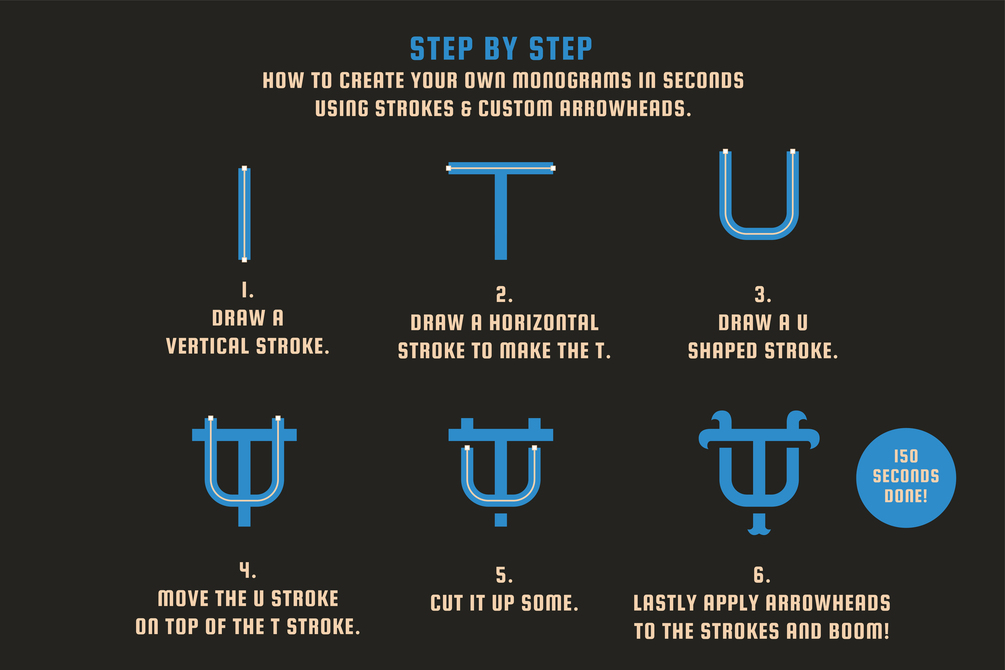 STEP BY STEP
HOW TO CREATE YOUR OWN MONOGRAMS IN SECONDS USING STROKES & CUSTOM ARROWHEADS.

1.
DRAW A VERTICAL STROKE.

2.
DRAW A HORIZONTAL STROKE TO MAKE THE T.

3.
DRAW A U SHAPED STROKE.

4.
MOVE THE U STROKE ON TOP OF THE T STROKE.

5.
CUT IT UP SOME.

6.
LASTLY APPLY ARROWHEADS TO THE STROKES AND BOOM!

150 SECONDS DONE!