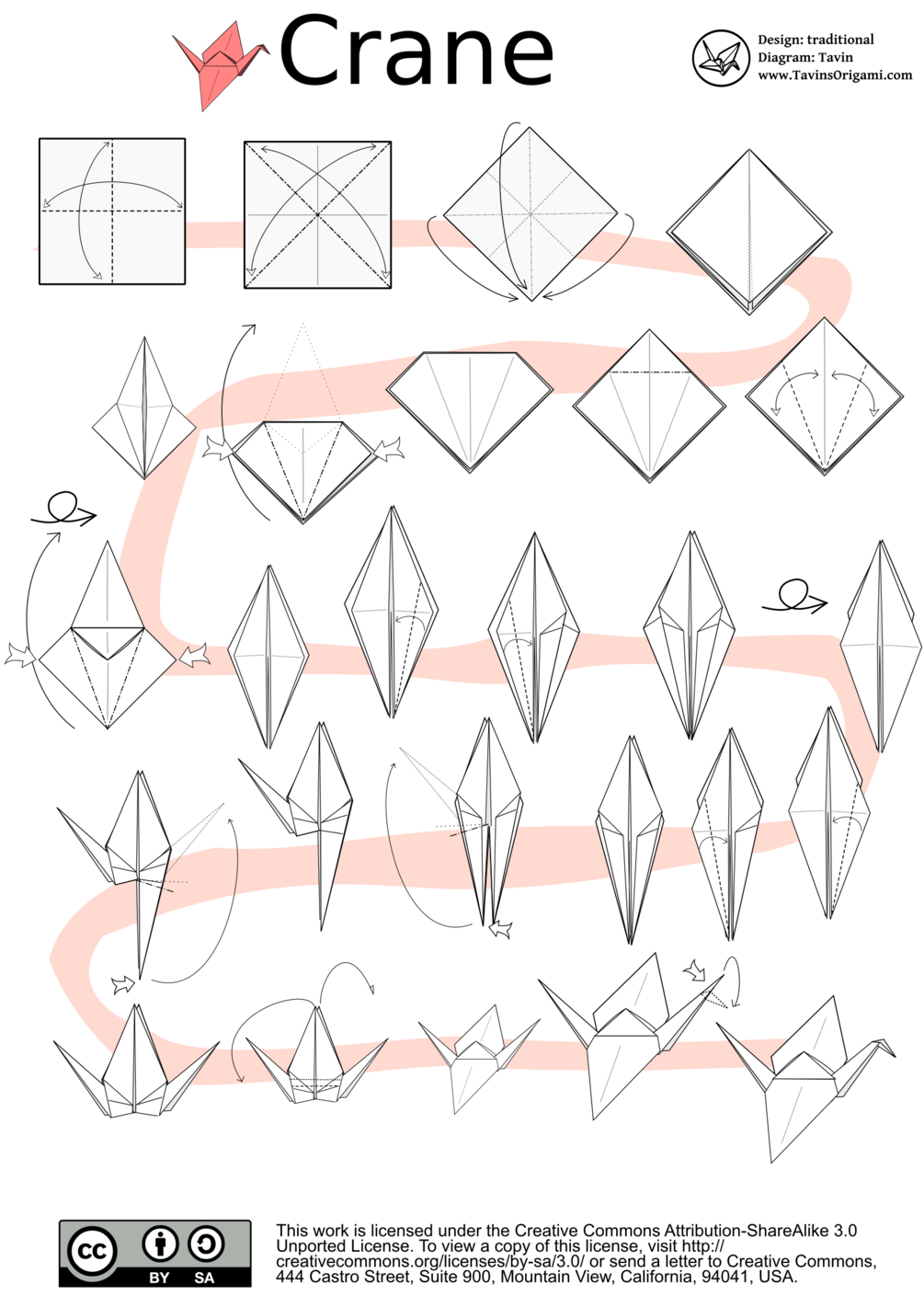 Crane

Design: traditional
Diagram: Tavin
www.TavinsOrigami.com

cc BY SA

This work is licensed under the Creative Commons Attribution-ShareAlike 3.0 Unported License. To view a copy of this license, visit http://creativecommons.org/licenses/by-sa/3.0/ or send a letter to Creative Commons, 444 Castro Street, Suite 900, Mountain View, California, 94041, USA.