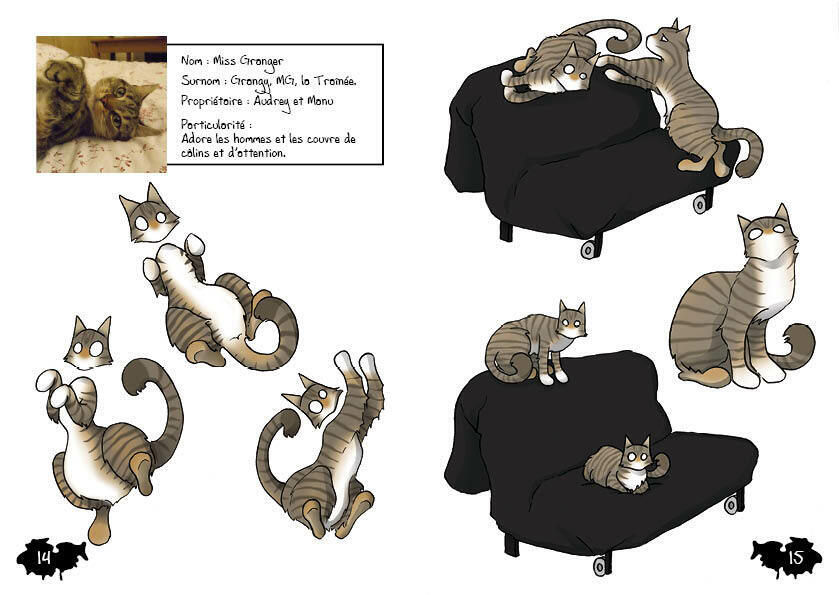 Nom : Miss Granger

Surnom : Grangy, MG, la Tramée.

Propriétaire : Audrey et Manu

Particularité :
Adore les hommes et les couvre de câlins et d'attention.

14

15