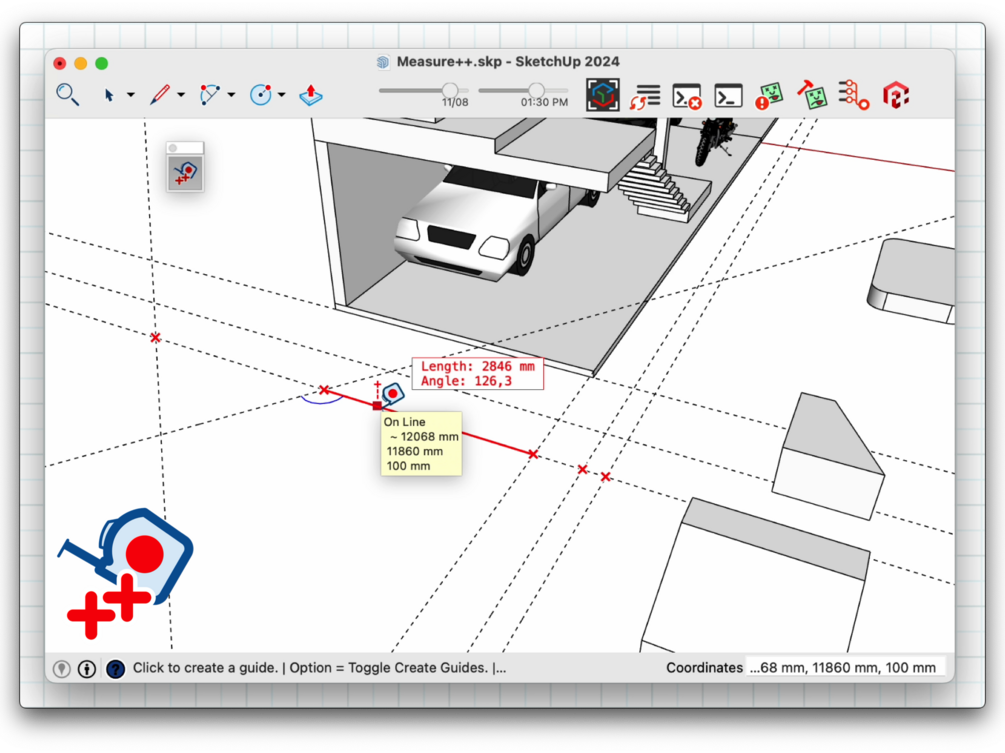 Measure++.skp - SketchUp 2024

11/08

01:30 PM

Length: 2846 mm
Angle: 126,3

On Line
~ 12068 mm
11860 mm
100 mm

Click to create a guide. | Option = Toggle Create Guides. |...

Coordinates ...68 mm, 11860 mm, 100 mm